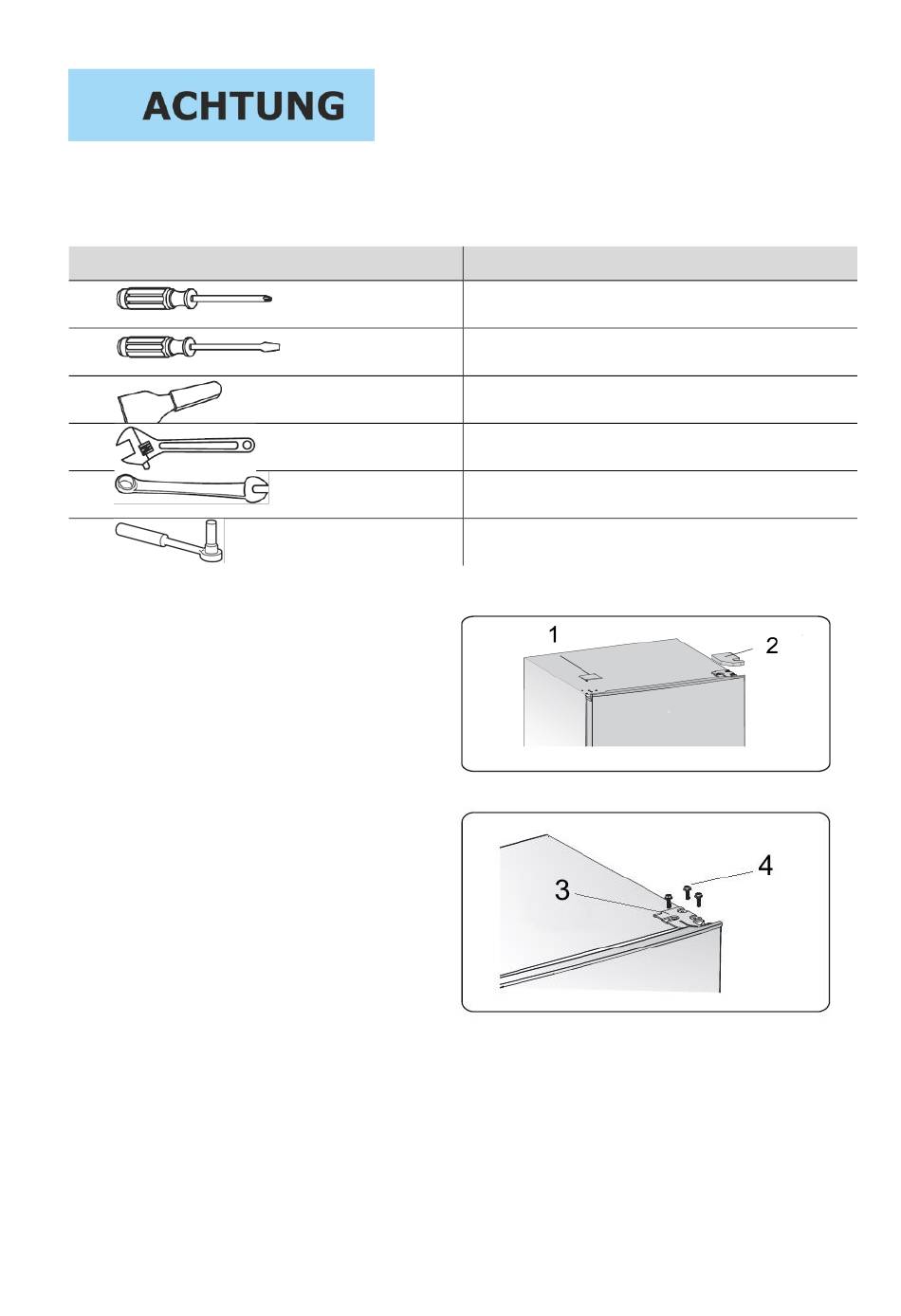 ACHTUNG

1

2

3

4