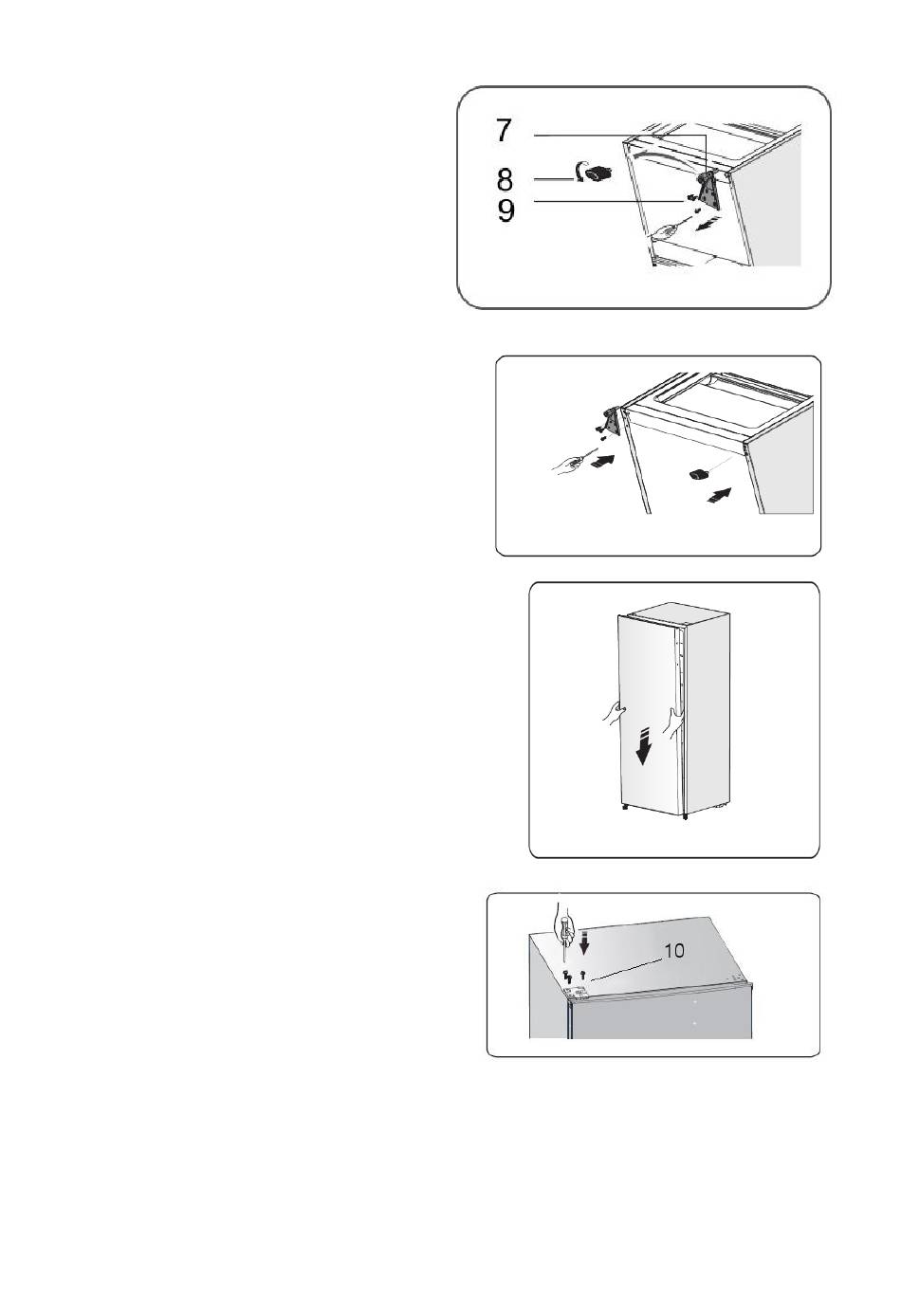 7
8
9

10