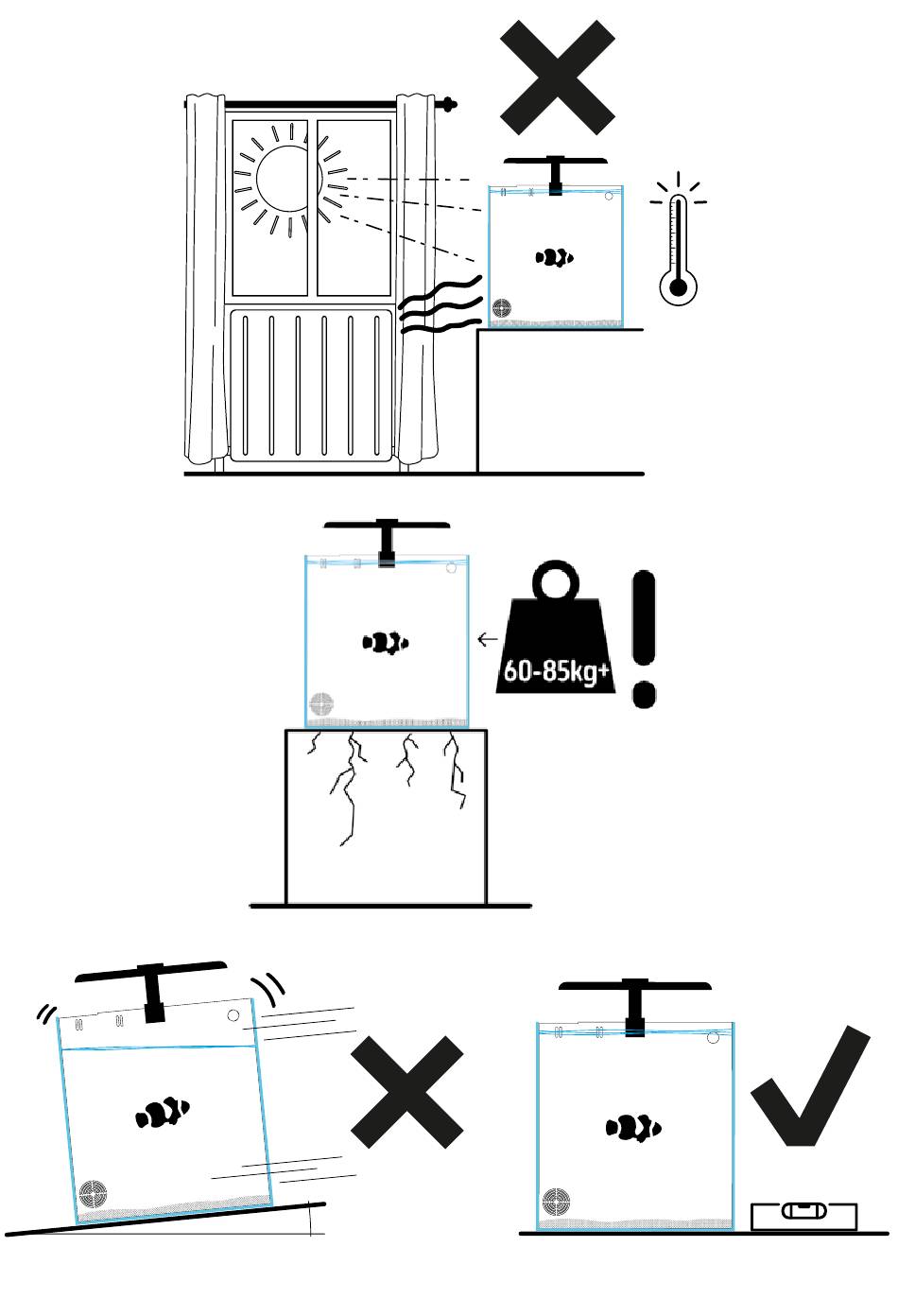 60-85kg+