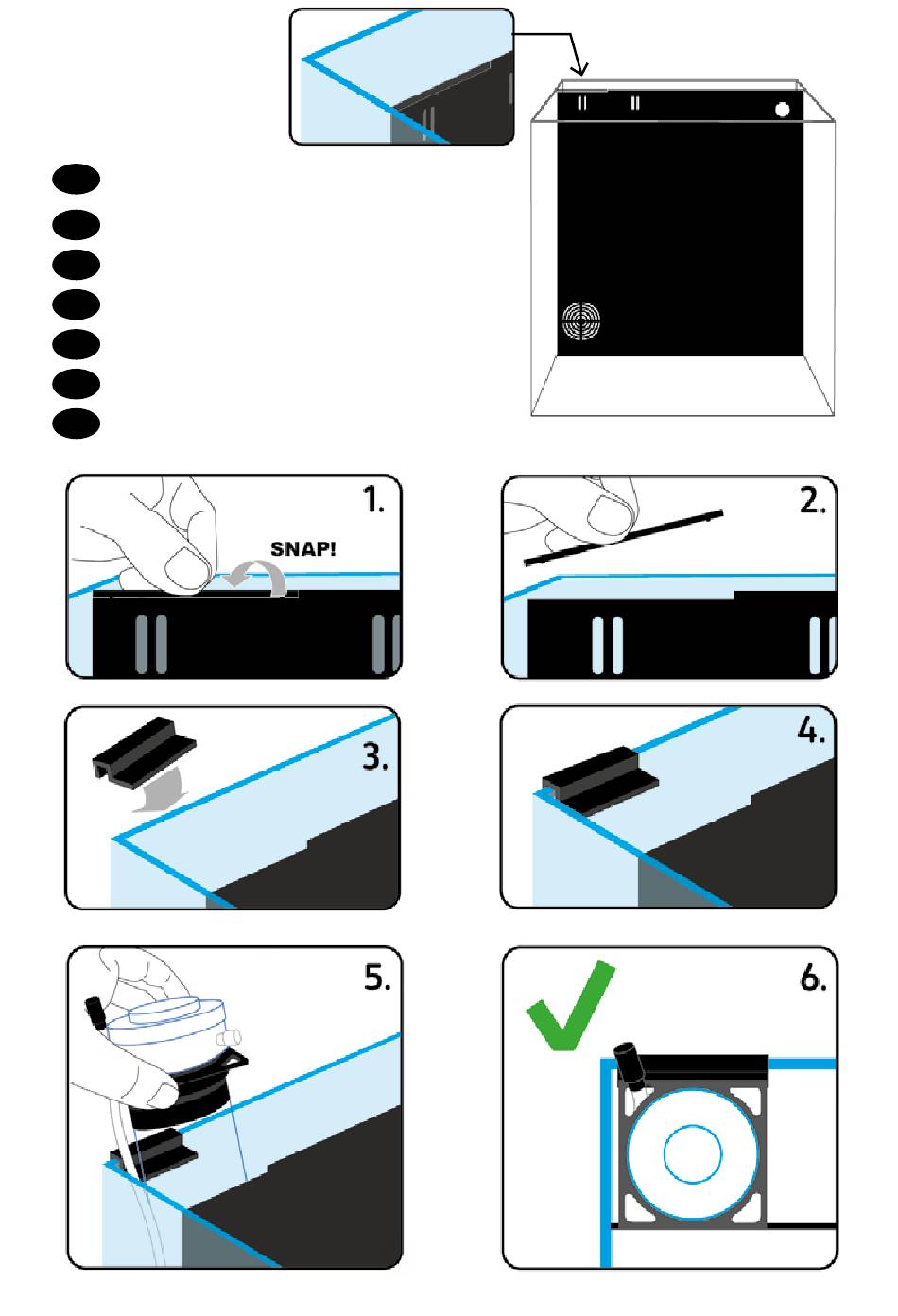 1.

SNAP!

2.

3.

4.

5.

6.