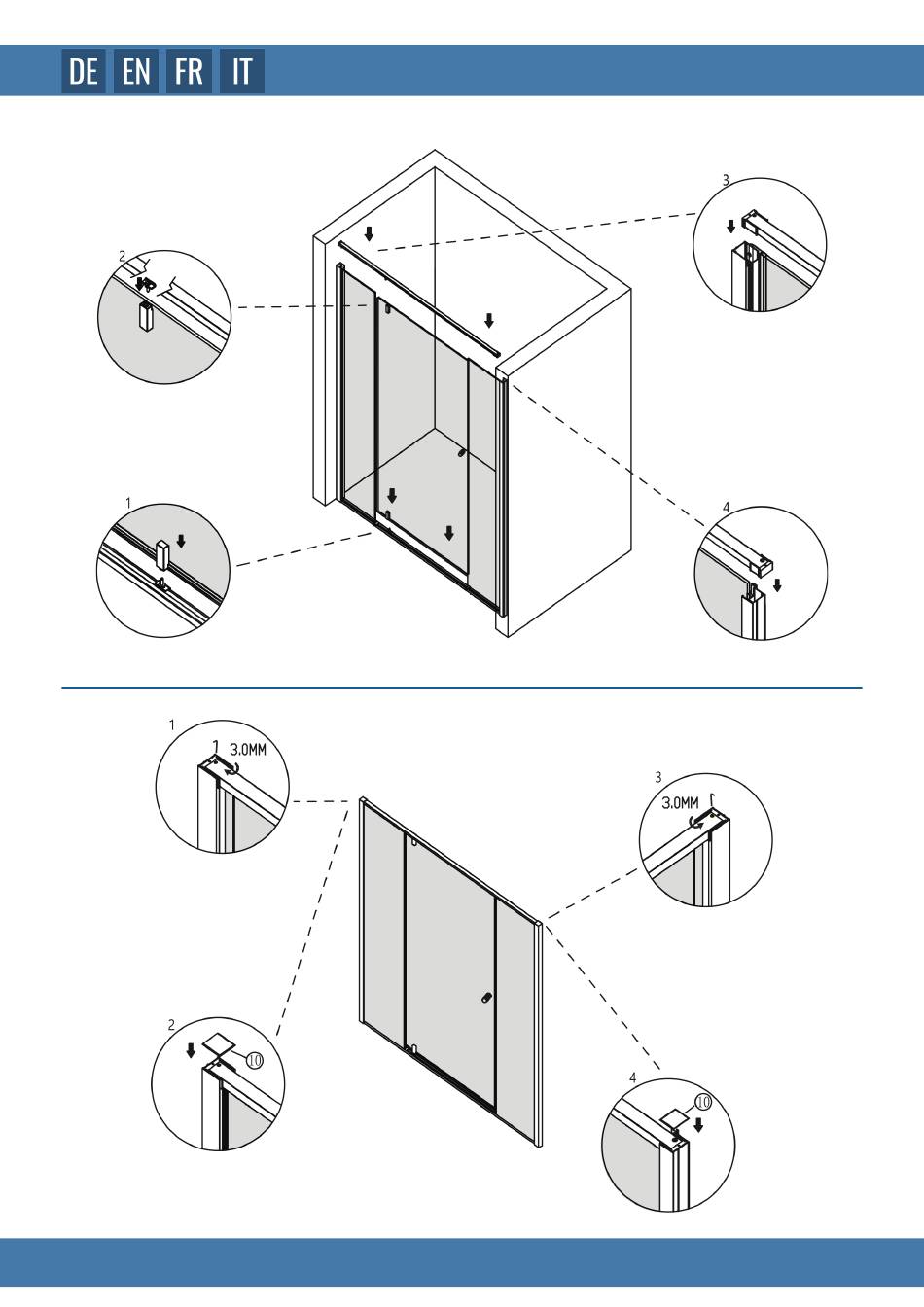 DE EN FR IT

2

3

1

4

1
3.0MM

3
3.0MM

2
⑩

4
⑩