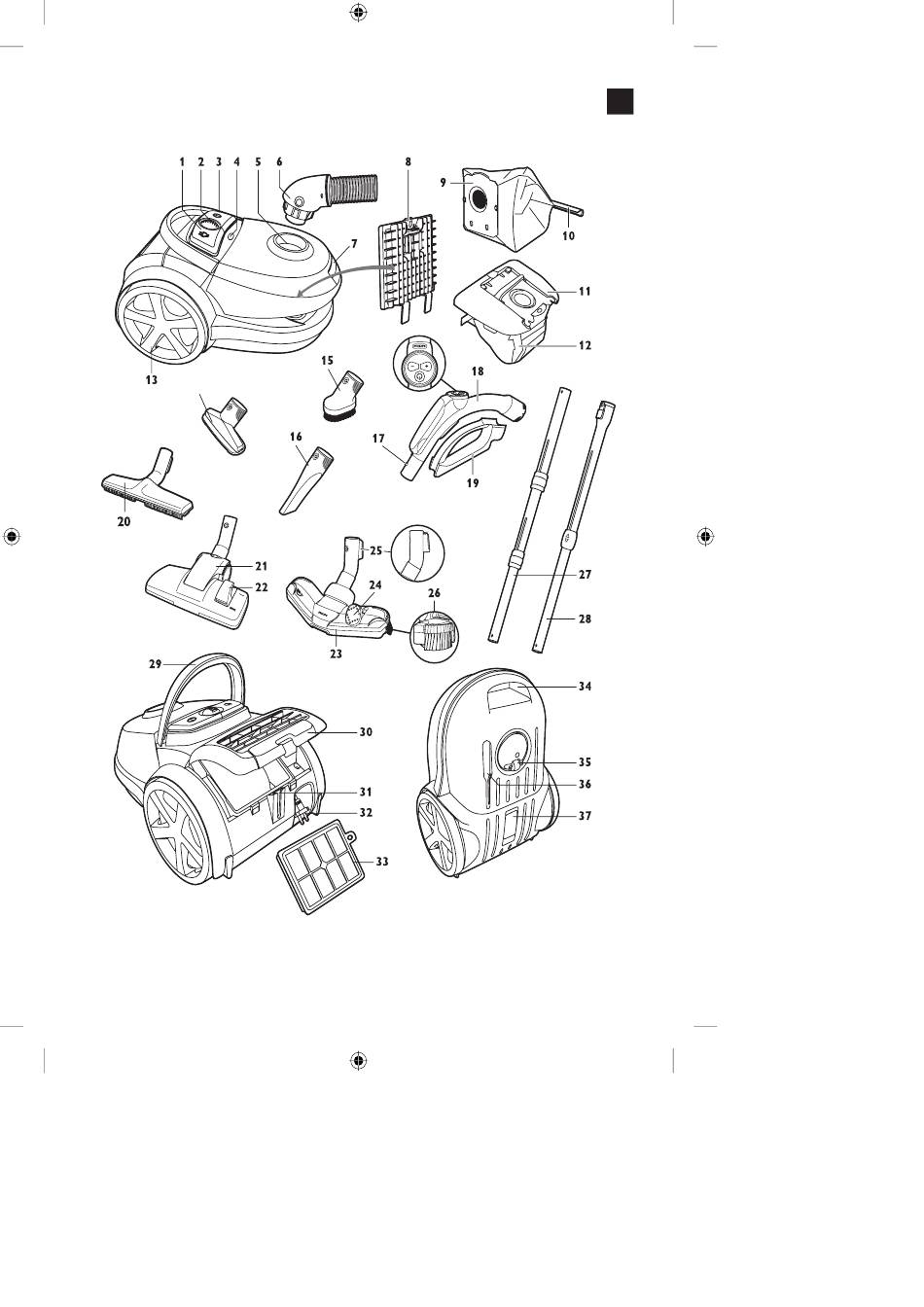 1 2 3 4 5 6
8
9
10
7
11
12
13
15
18
16
17
19
20
21
22
25
24
26
23
27
28
29
30
31
32
33
34
35
36
37