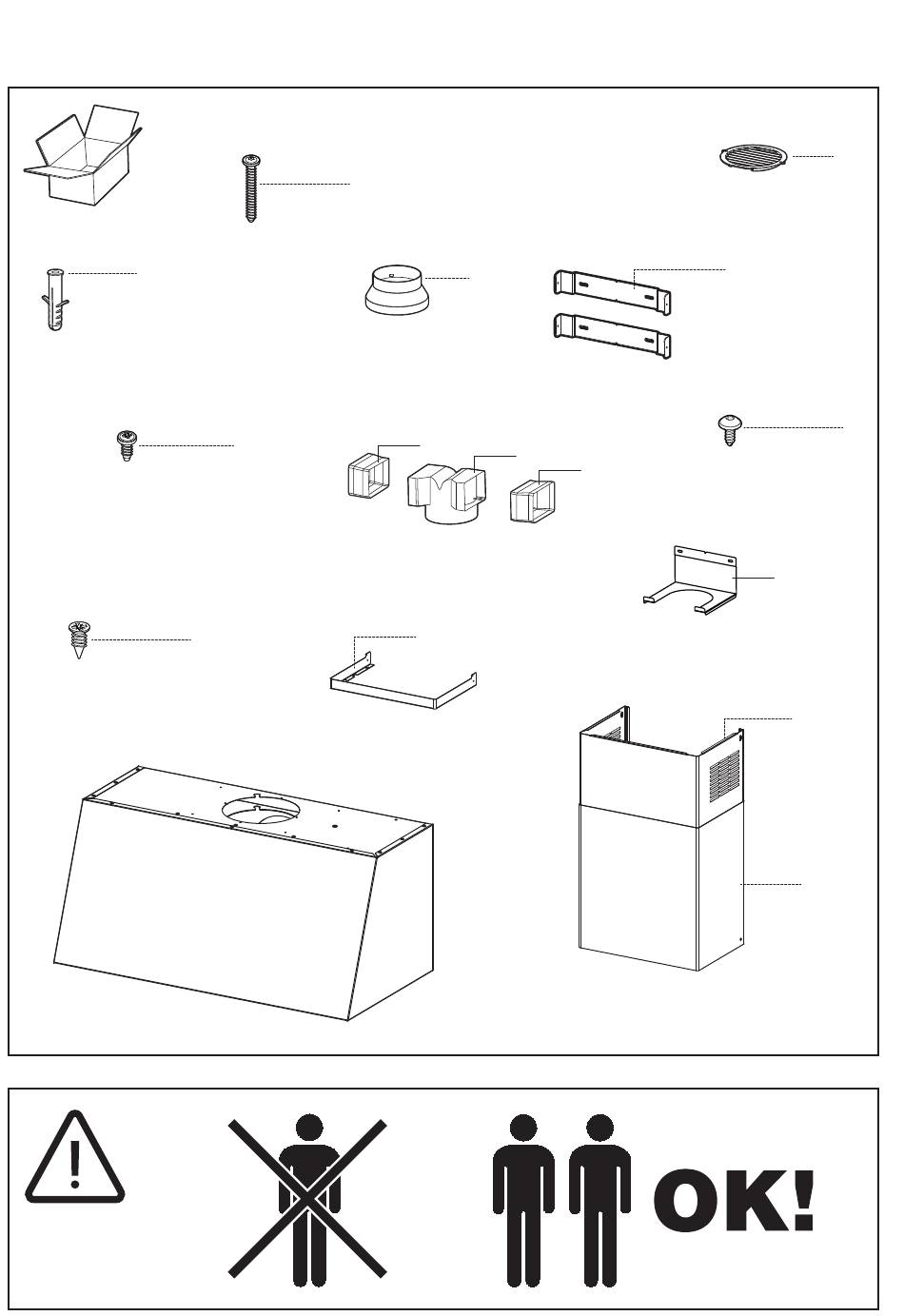 OK!