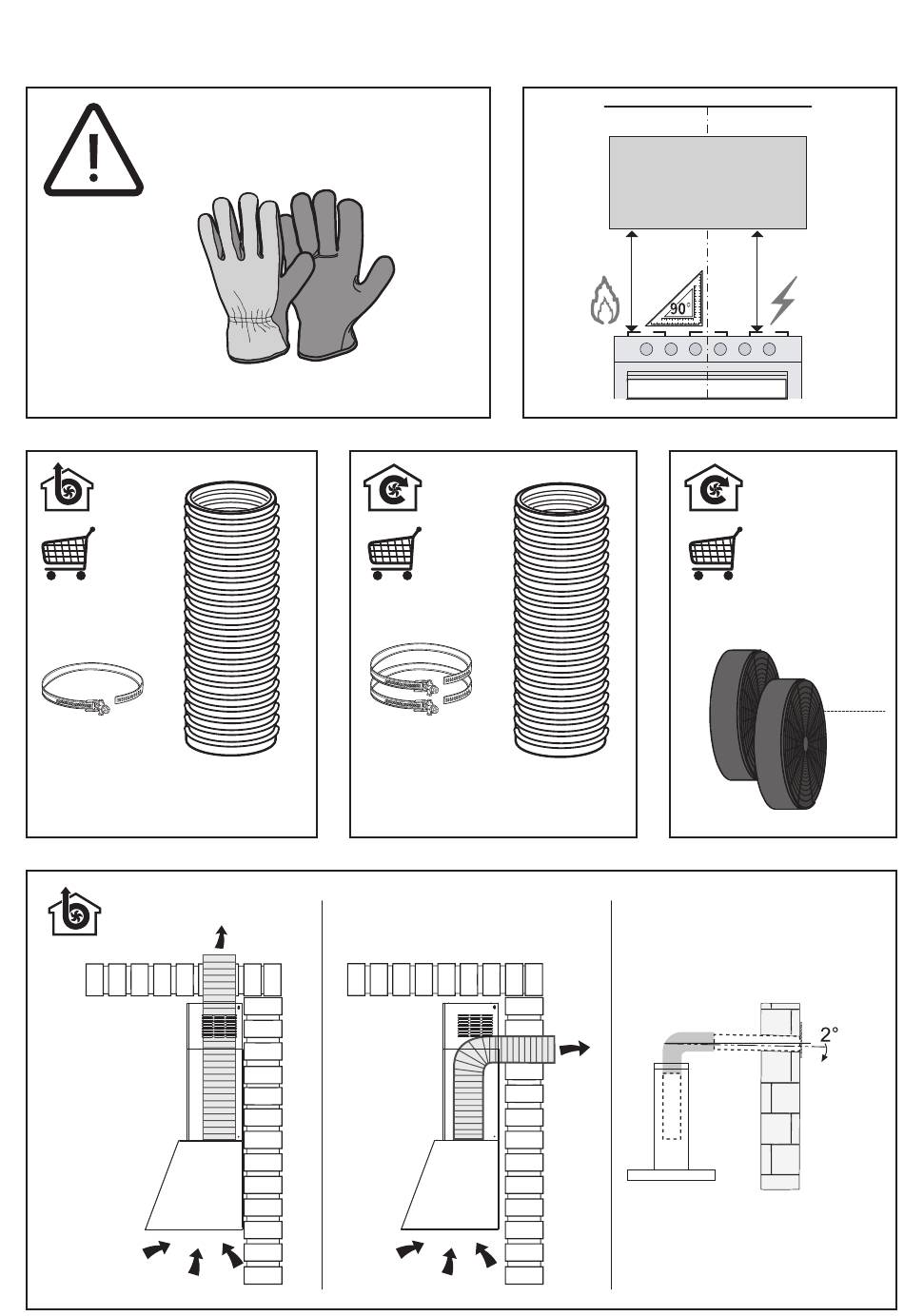 90°

2°