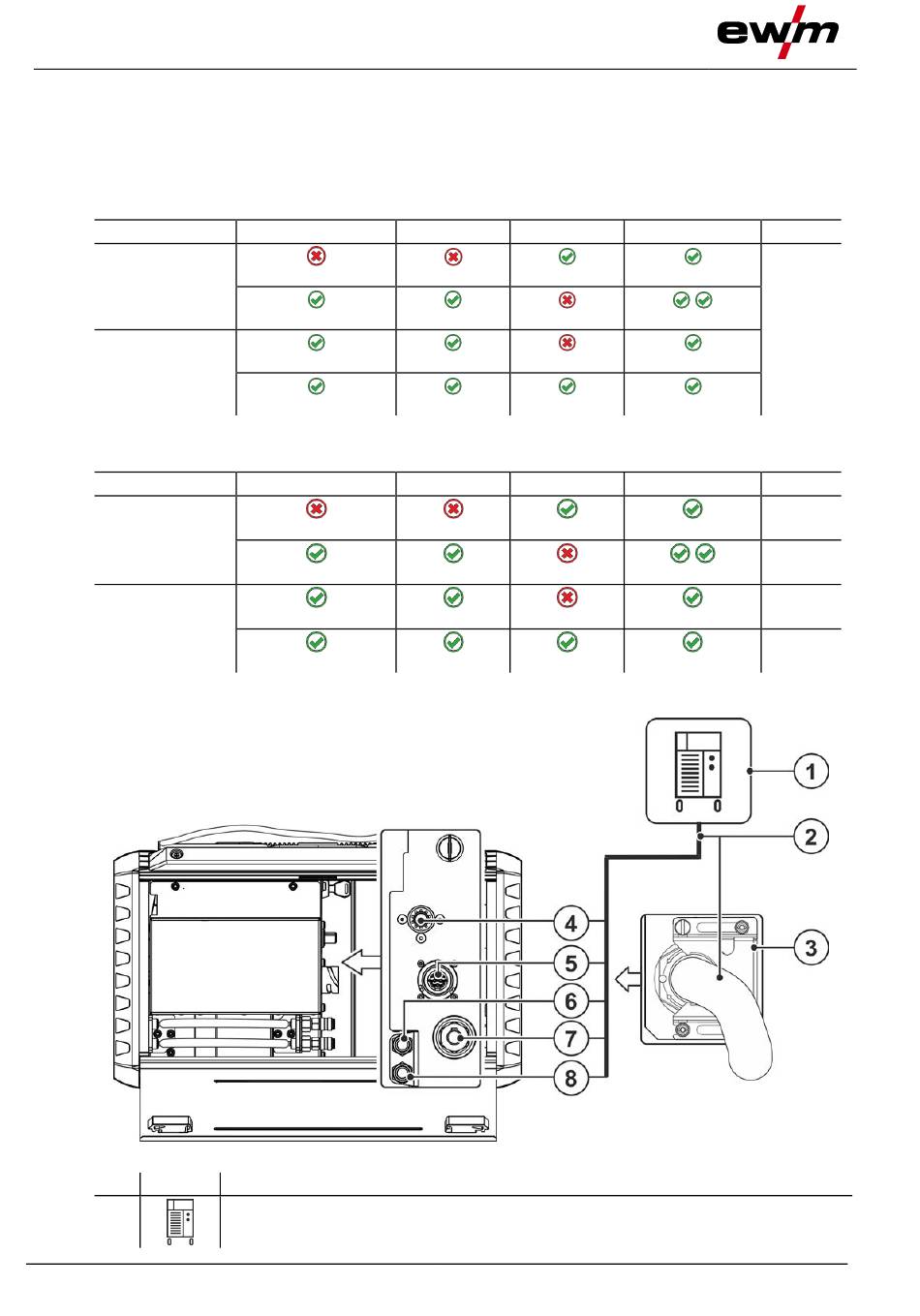 ewm

1
2
3
4
5
6
7
8