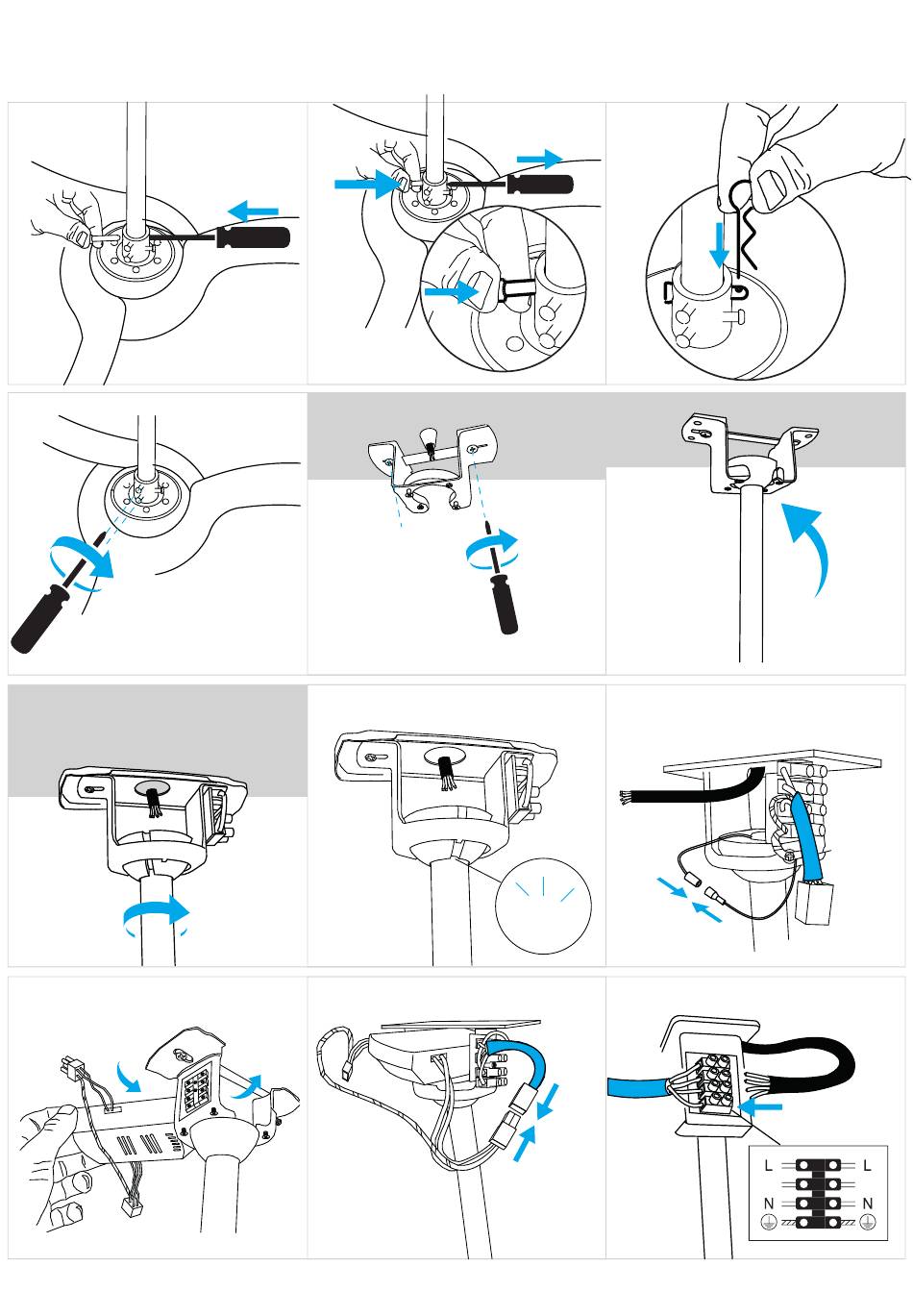 L L
N N