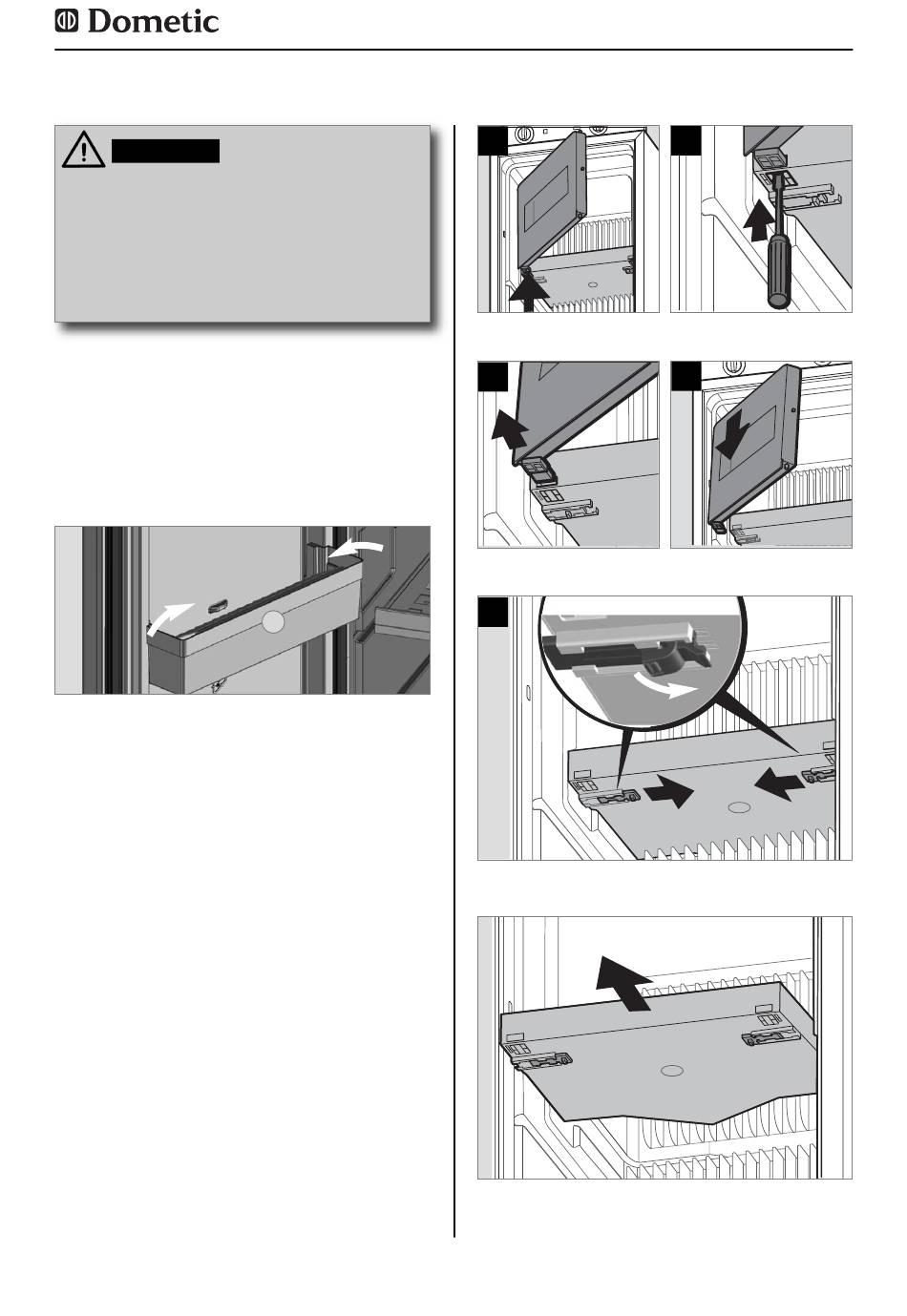 Dometic