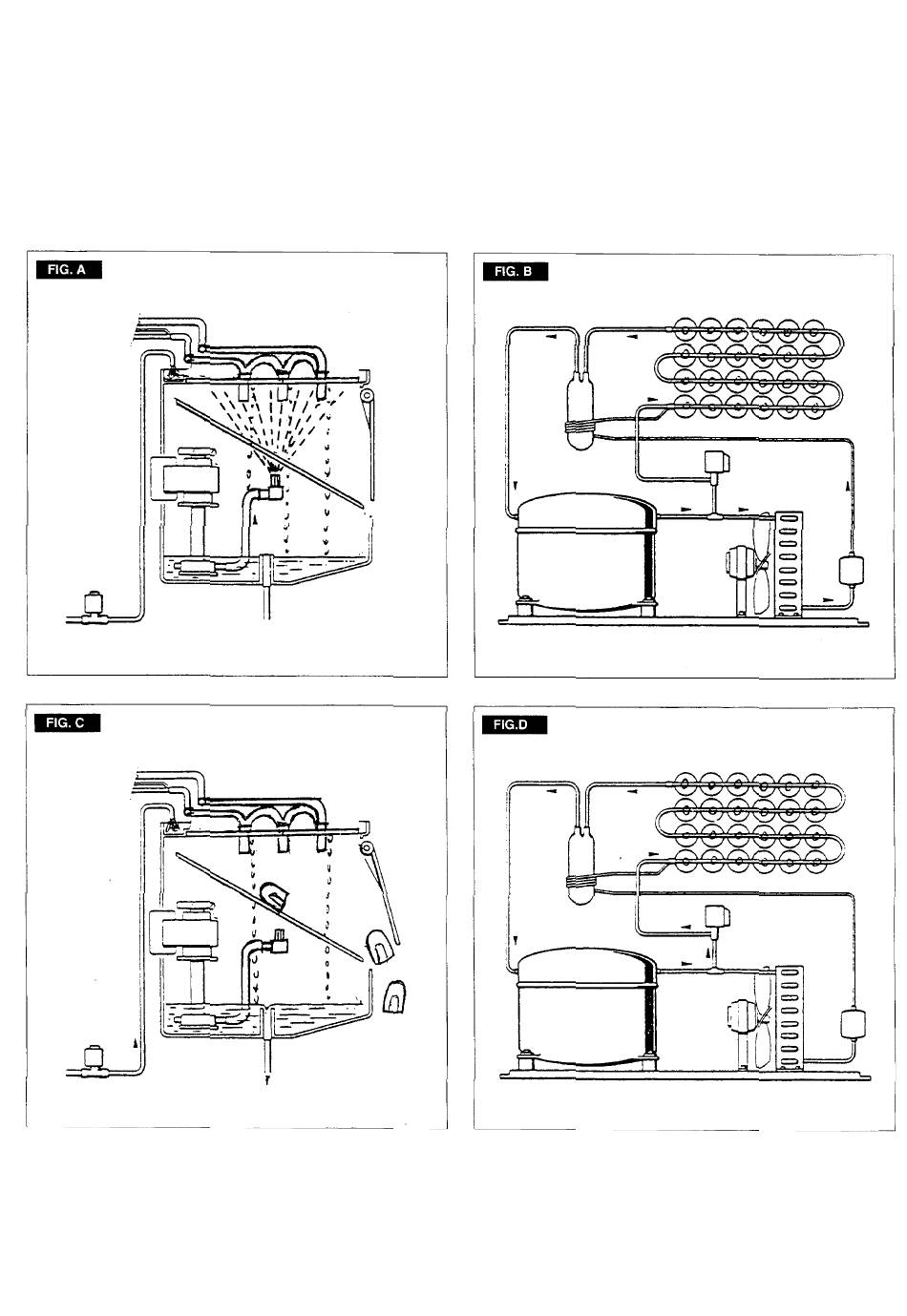 FIG. A

FIG. B

FIG. C

FIG.D