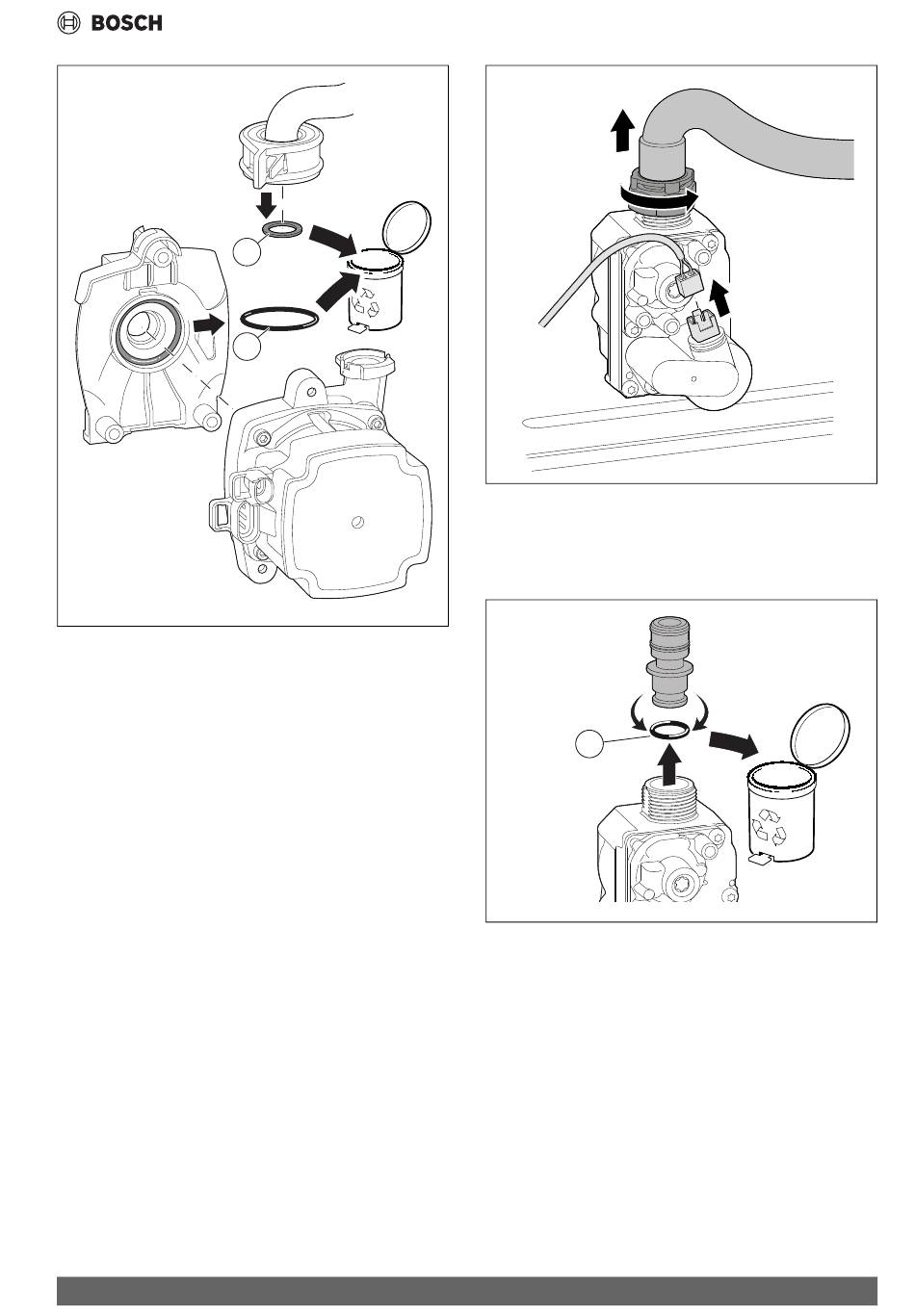 BOSCH