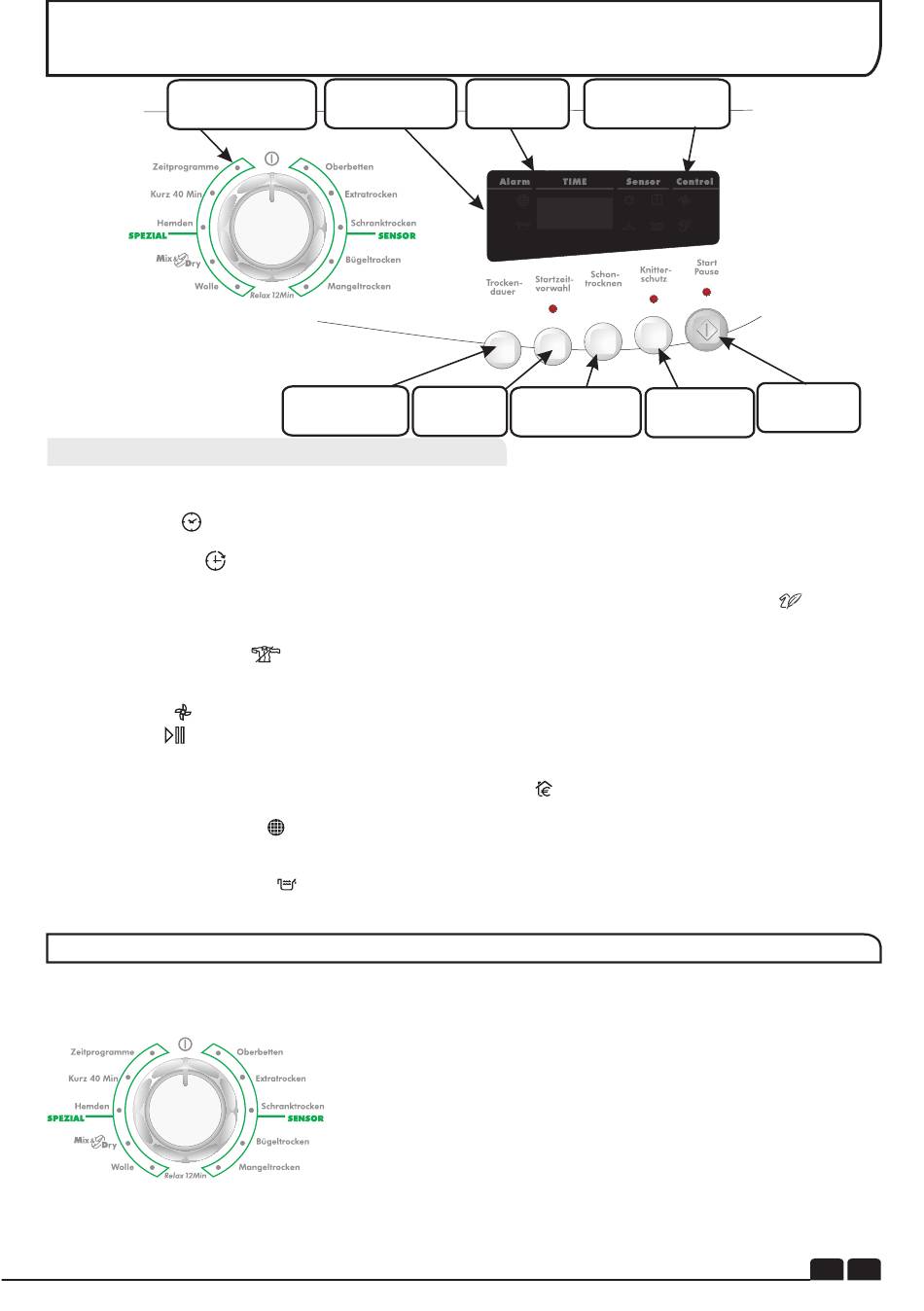 Zeitprogramme
Kurz 40 Min
Hemden
SPEZIAL
Mix & Dry
Wolle
Relax 12Min
Oberbetten
Extratrocken
Schranktrocken
SENSOR
Bügeltrocken
Mangeltrocken

Alarm TIME Sensor Control

Trocken-dauer
Startzeit-vorwahl
Schon-trocknen
Knitter-schutz
Start Pause

Zeitprogramme
Kurz 40 Min
Hemden
SPEZIAL
Mix & Dry
Wolle
Relax 12Min
Oberbetten
Extratrocken
Schranktrocken
SENSOR
Bügeltrocken
Mangeltrocken