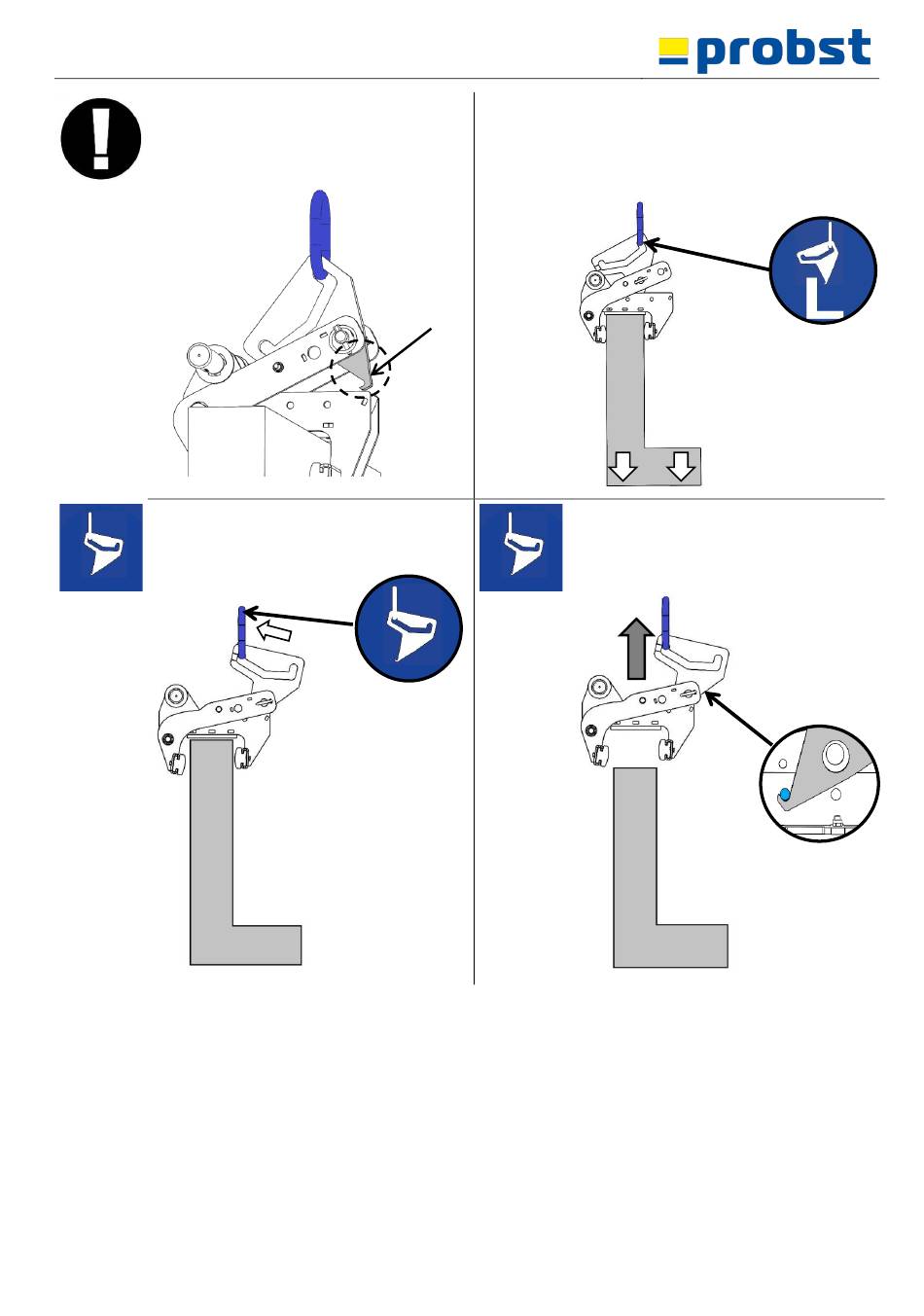 probst