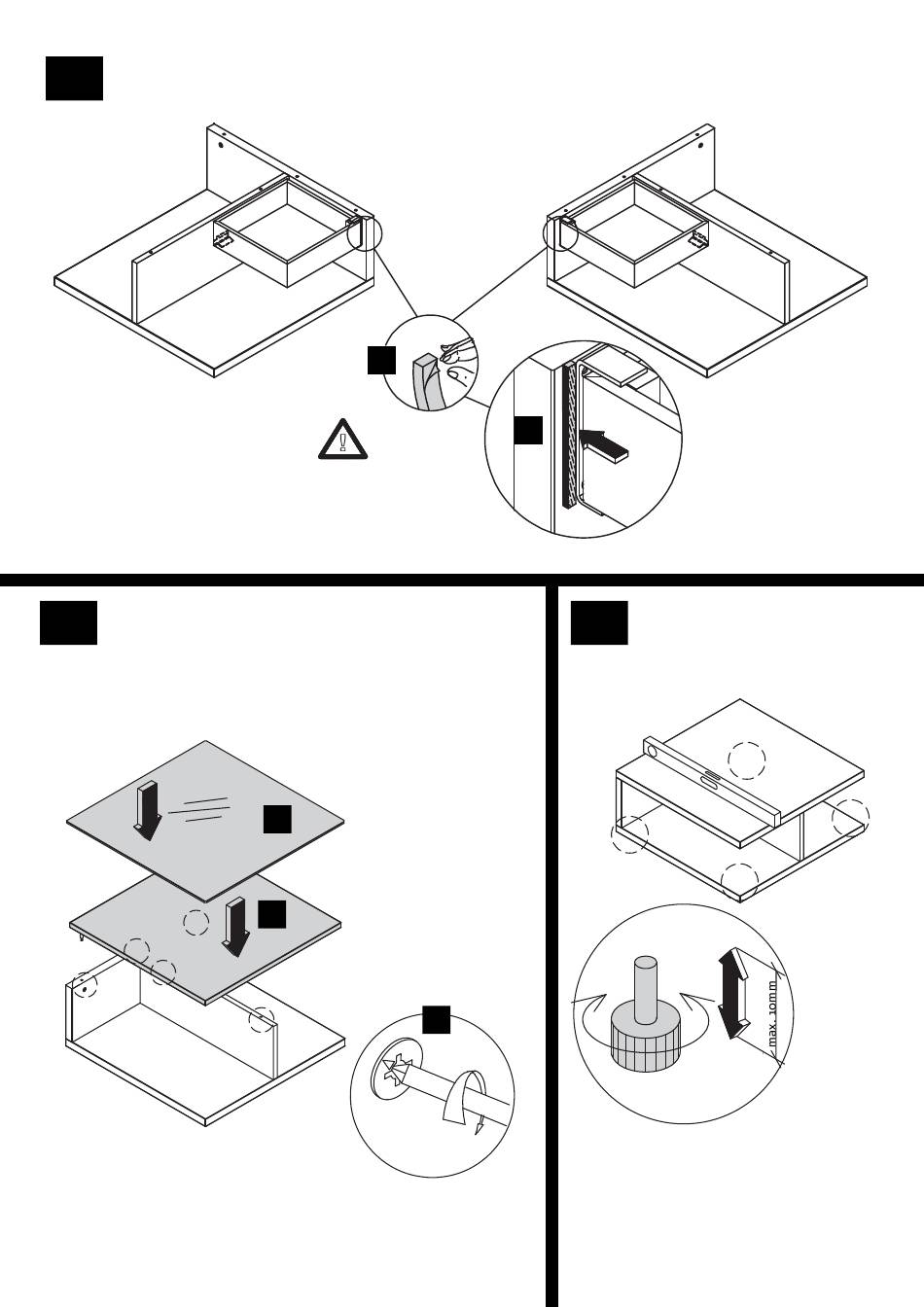 max. 10mm