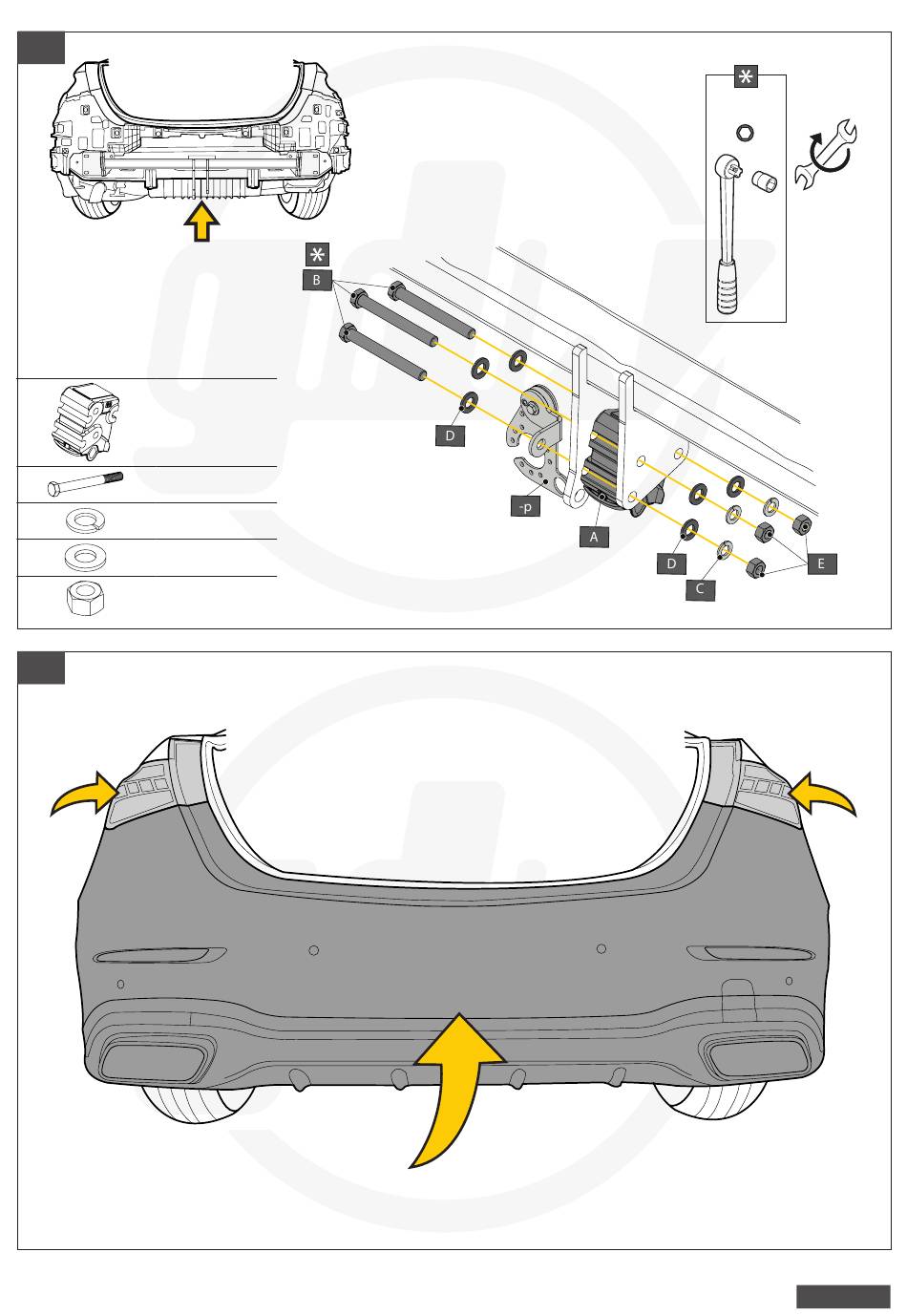 B

D

-p

A

D

C

E