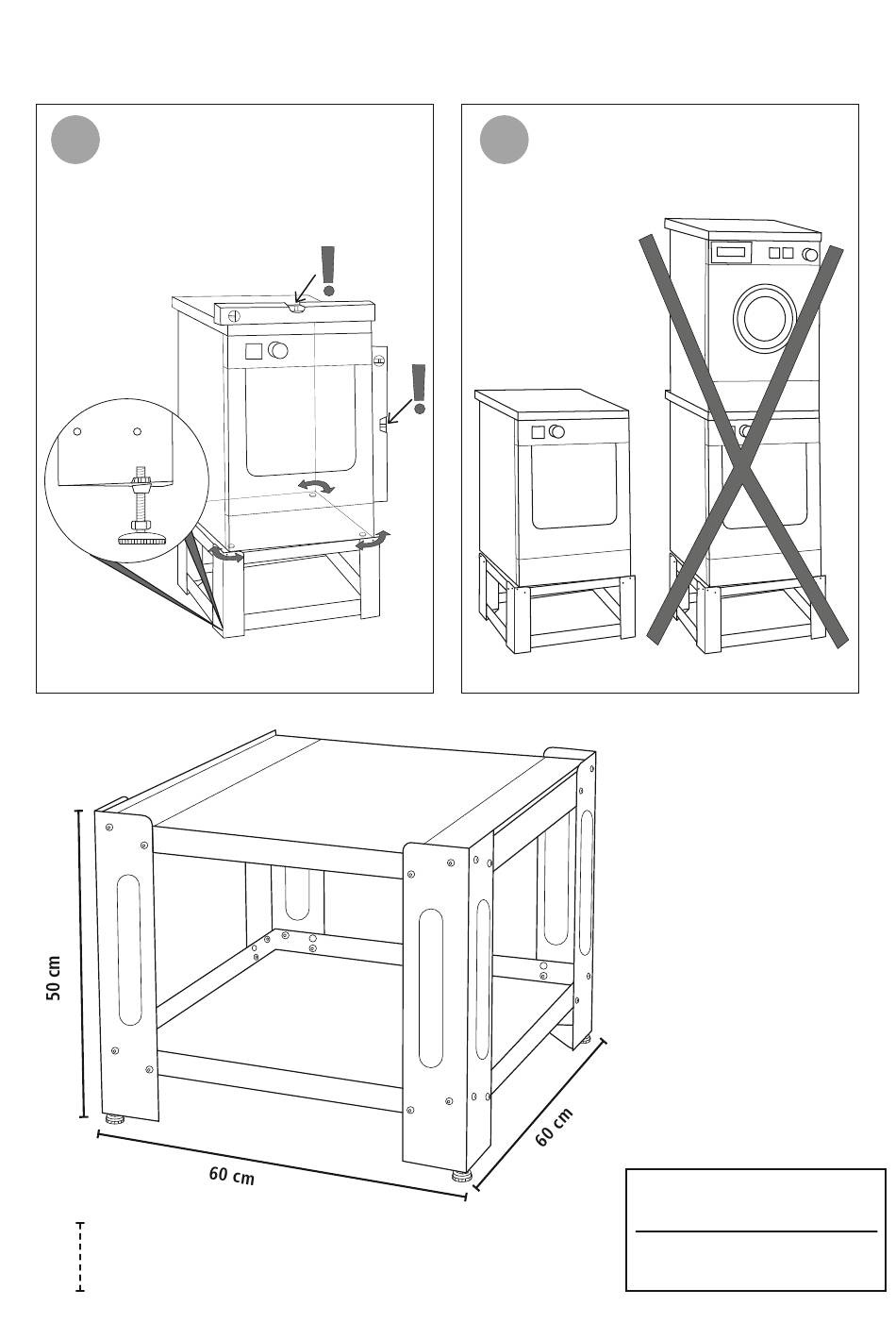 50 cm

60 cm

60 cm