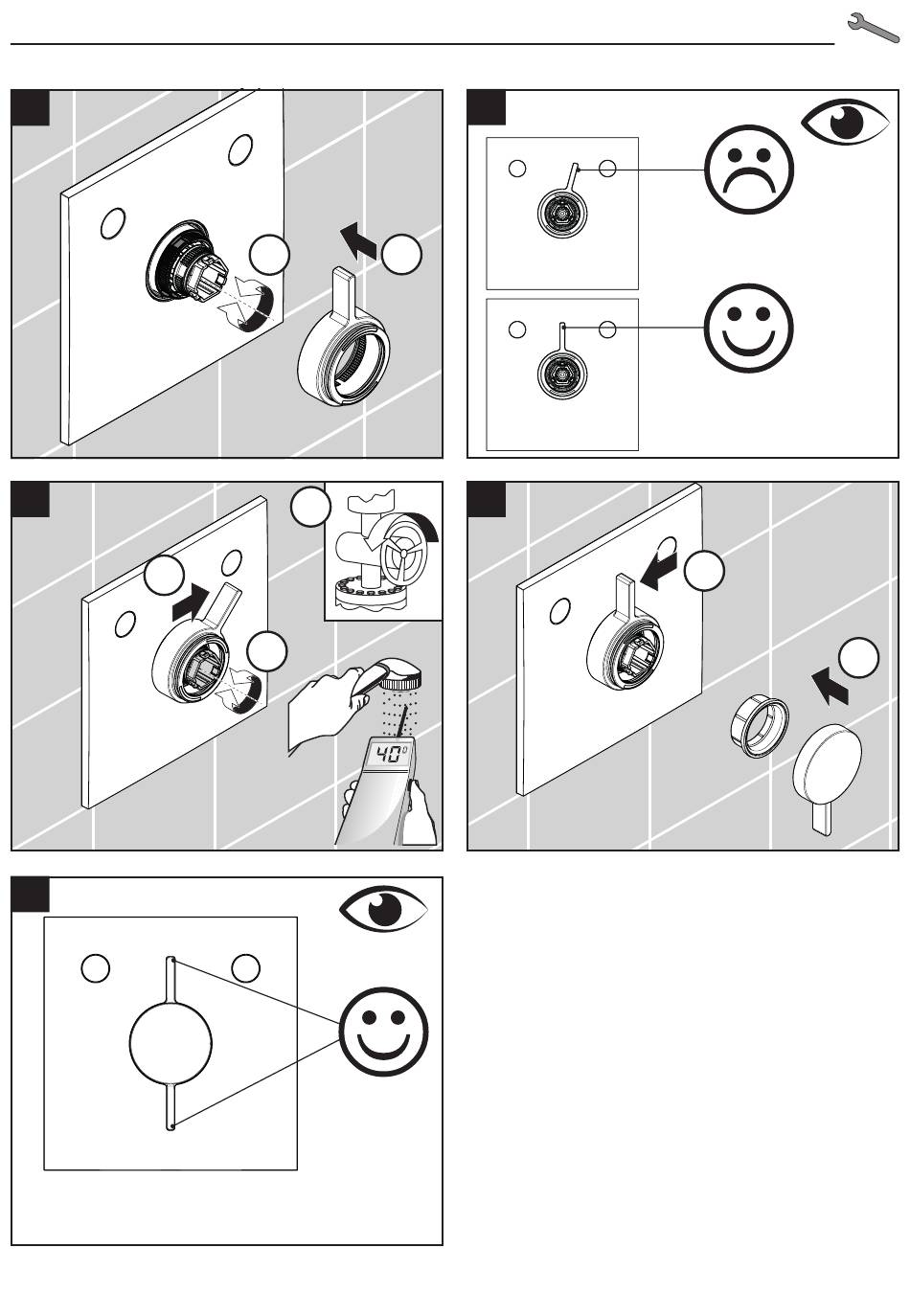 40°