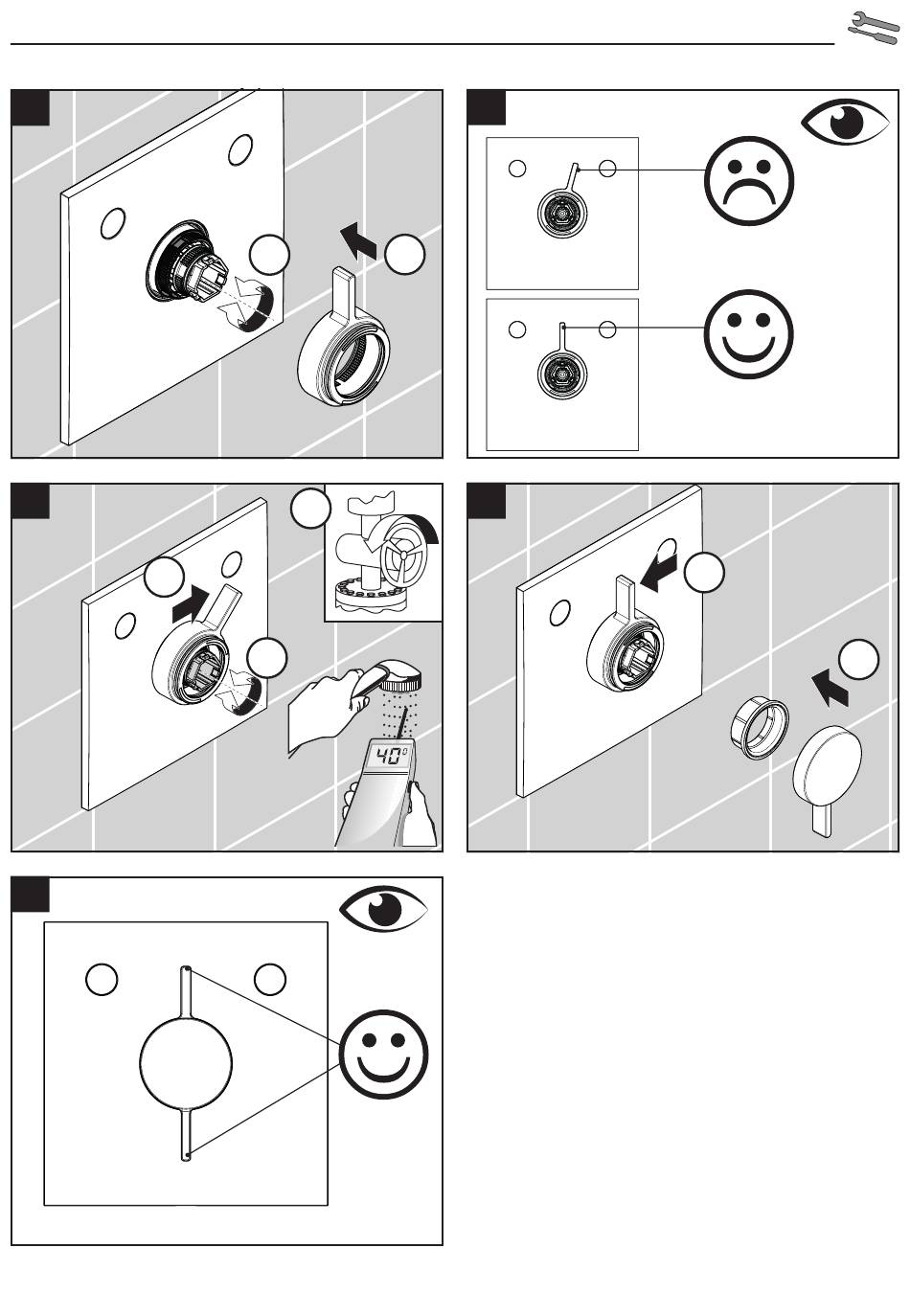 40°