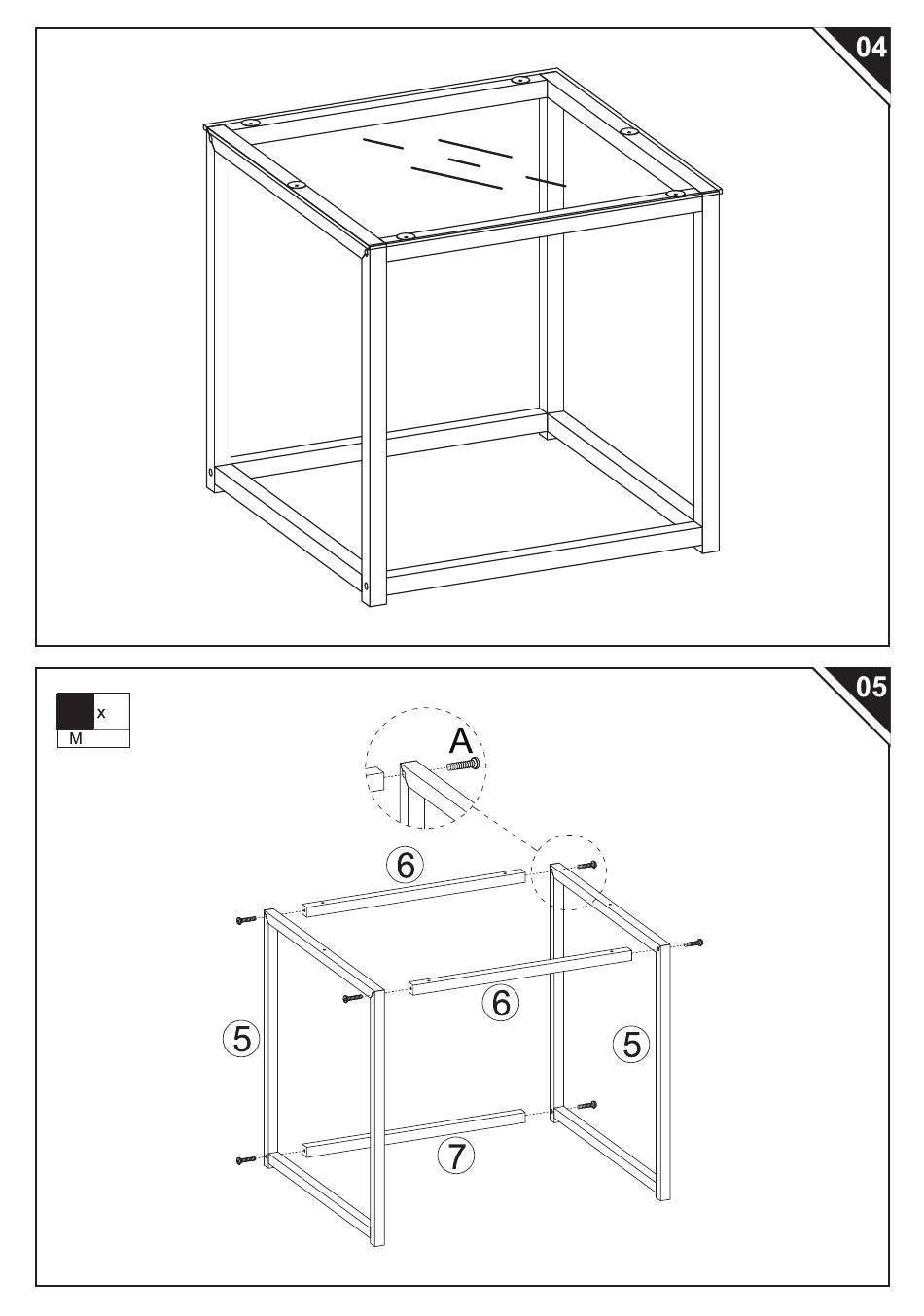 04

05

x
M

A

6

6

5

5

7