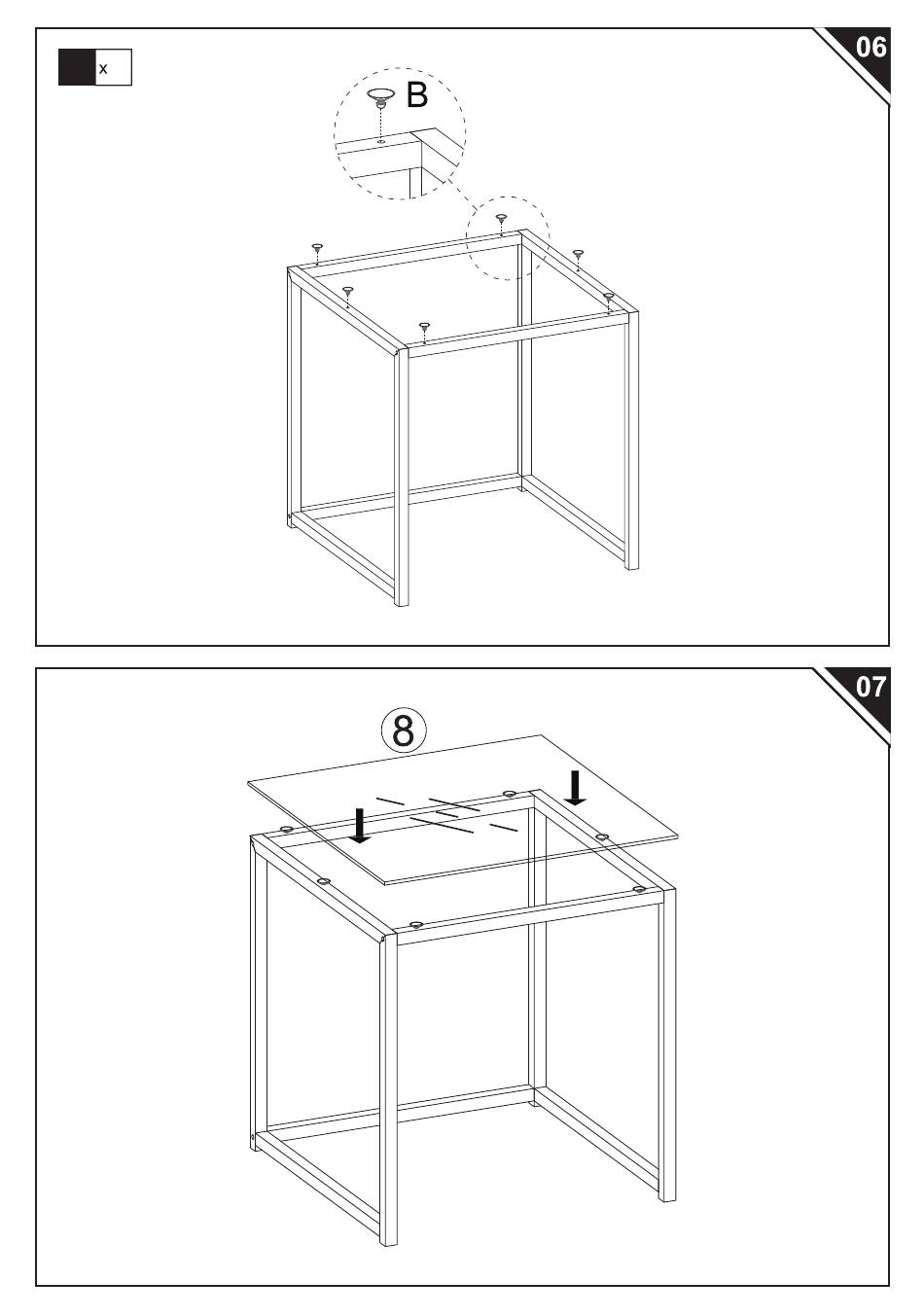 x

06

B

07

8