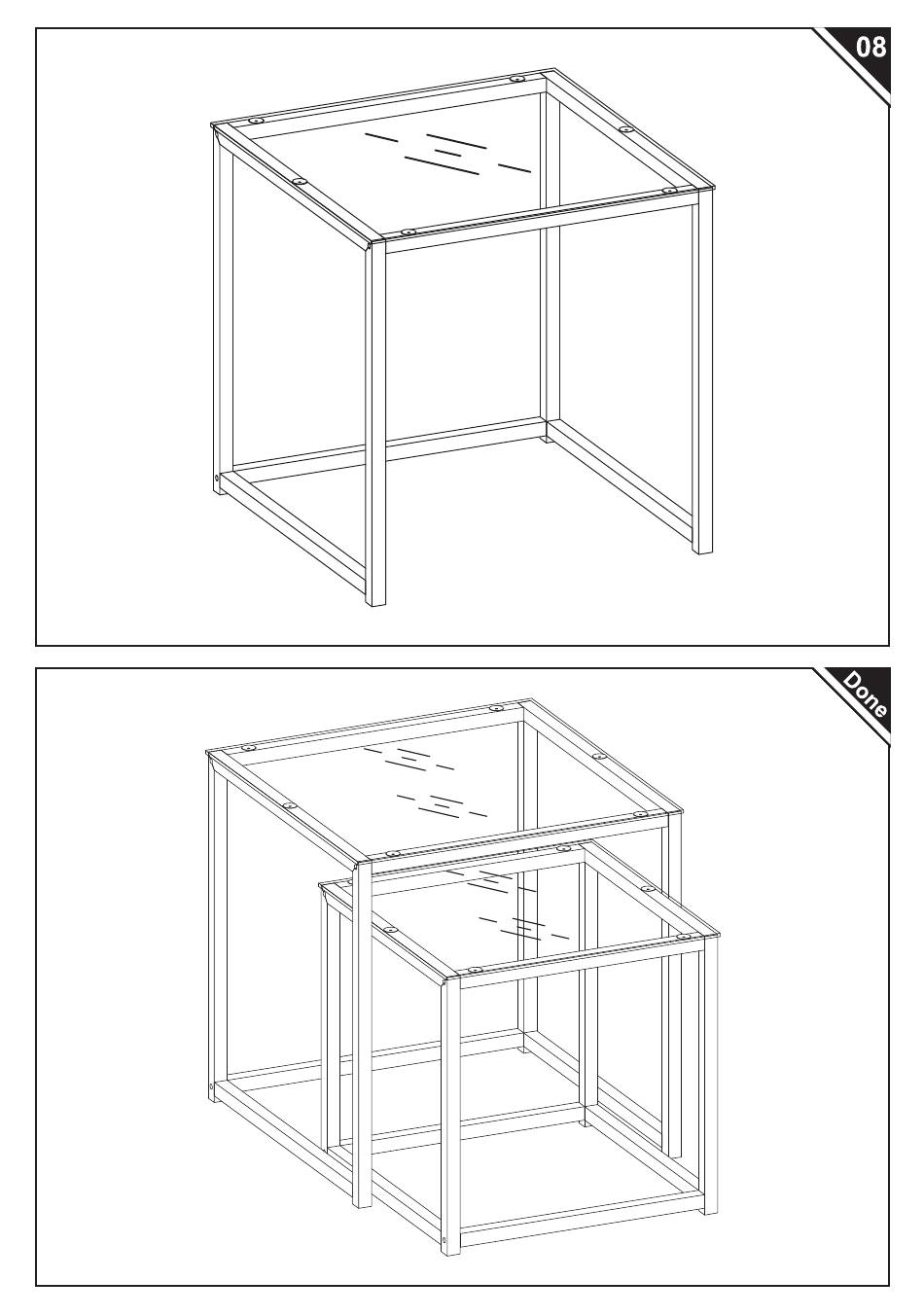 08

Done