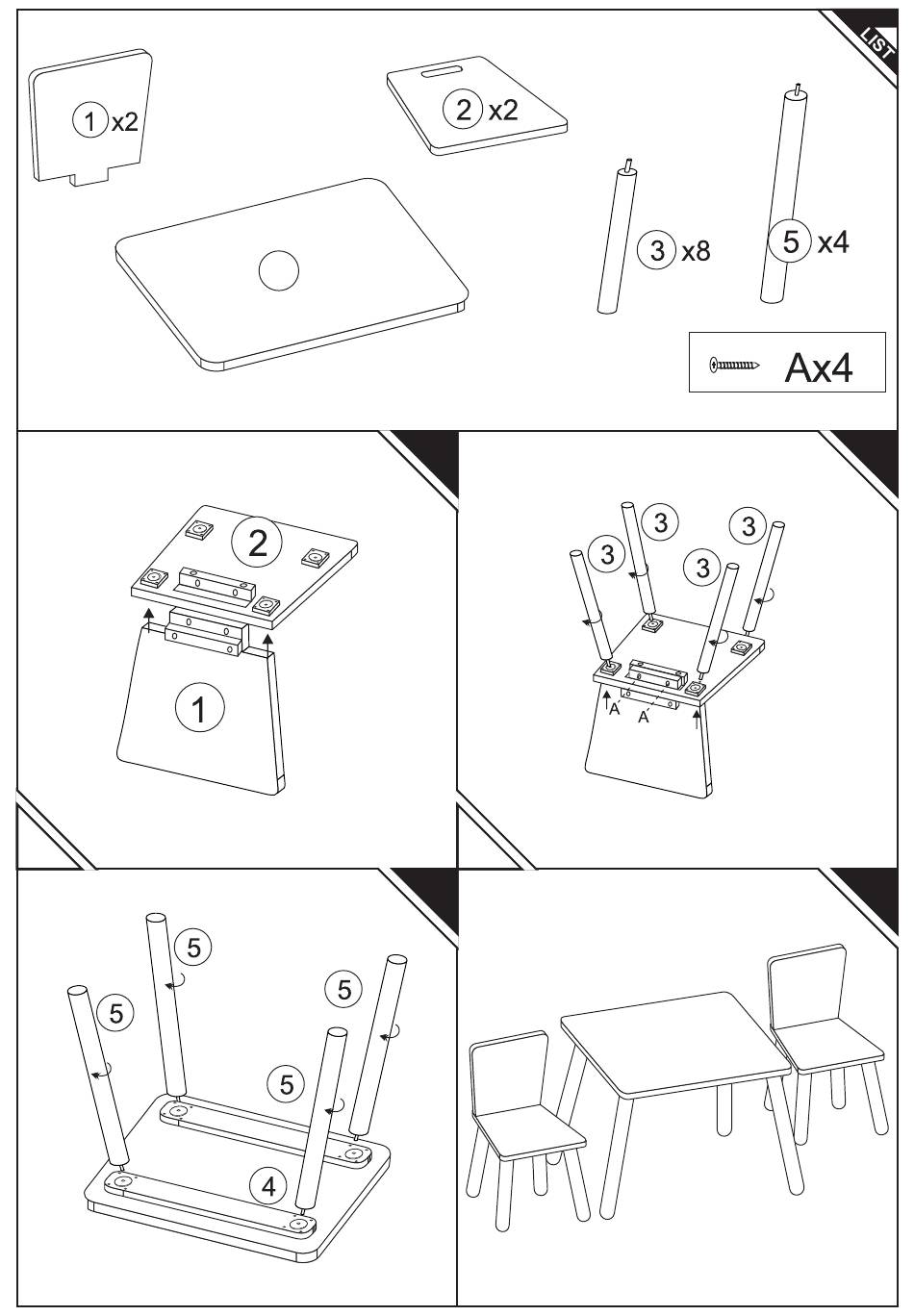 LIST

1 x2

2 x2

3 x8

5 x4

Ax4

2

1

3
3
3
3

A
A

5
5
5
5

4