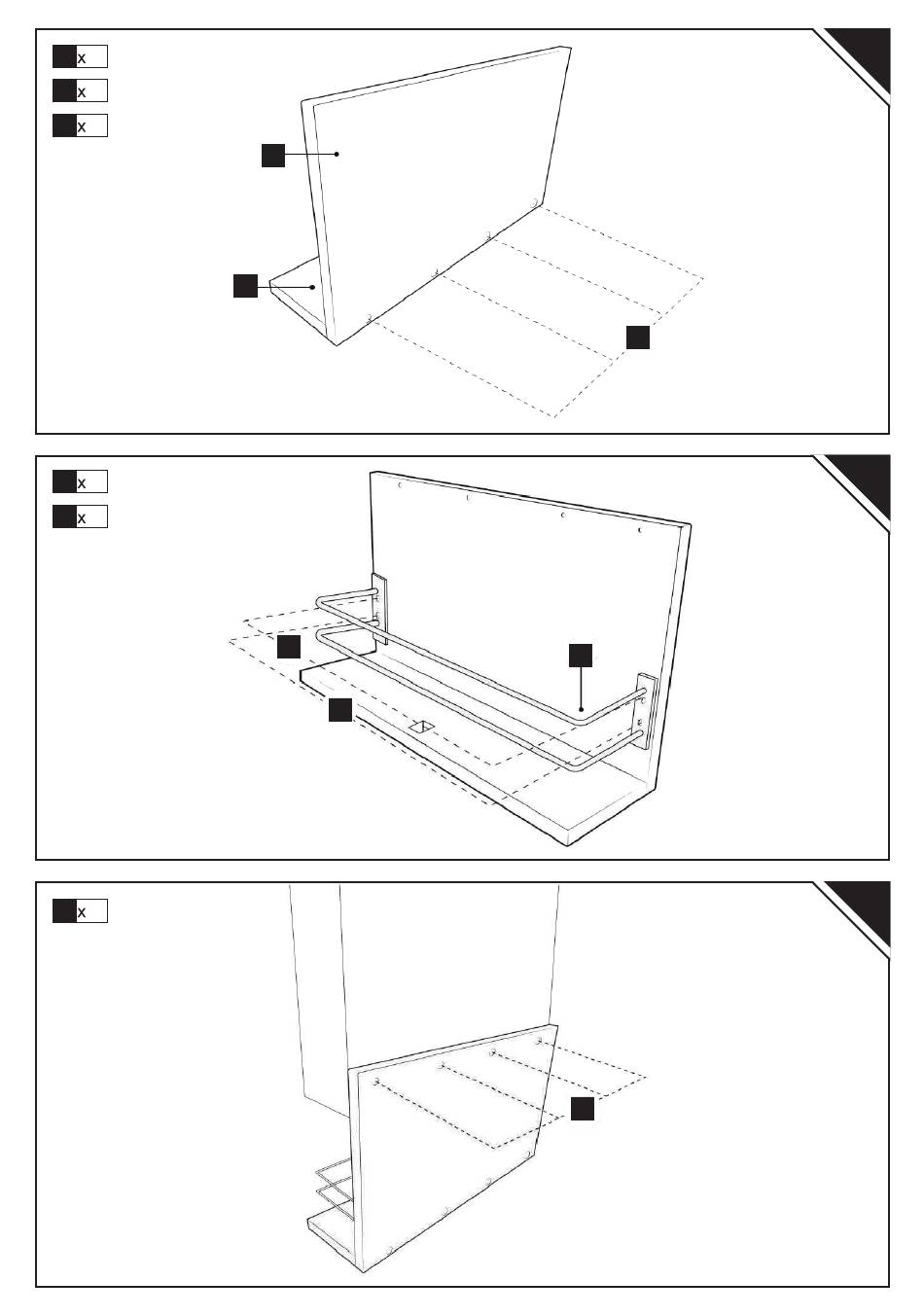 x
x
x

x
x

x