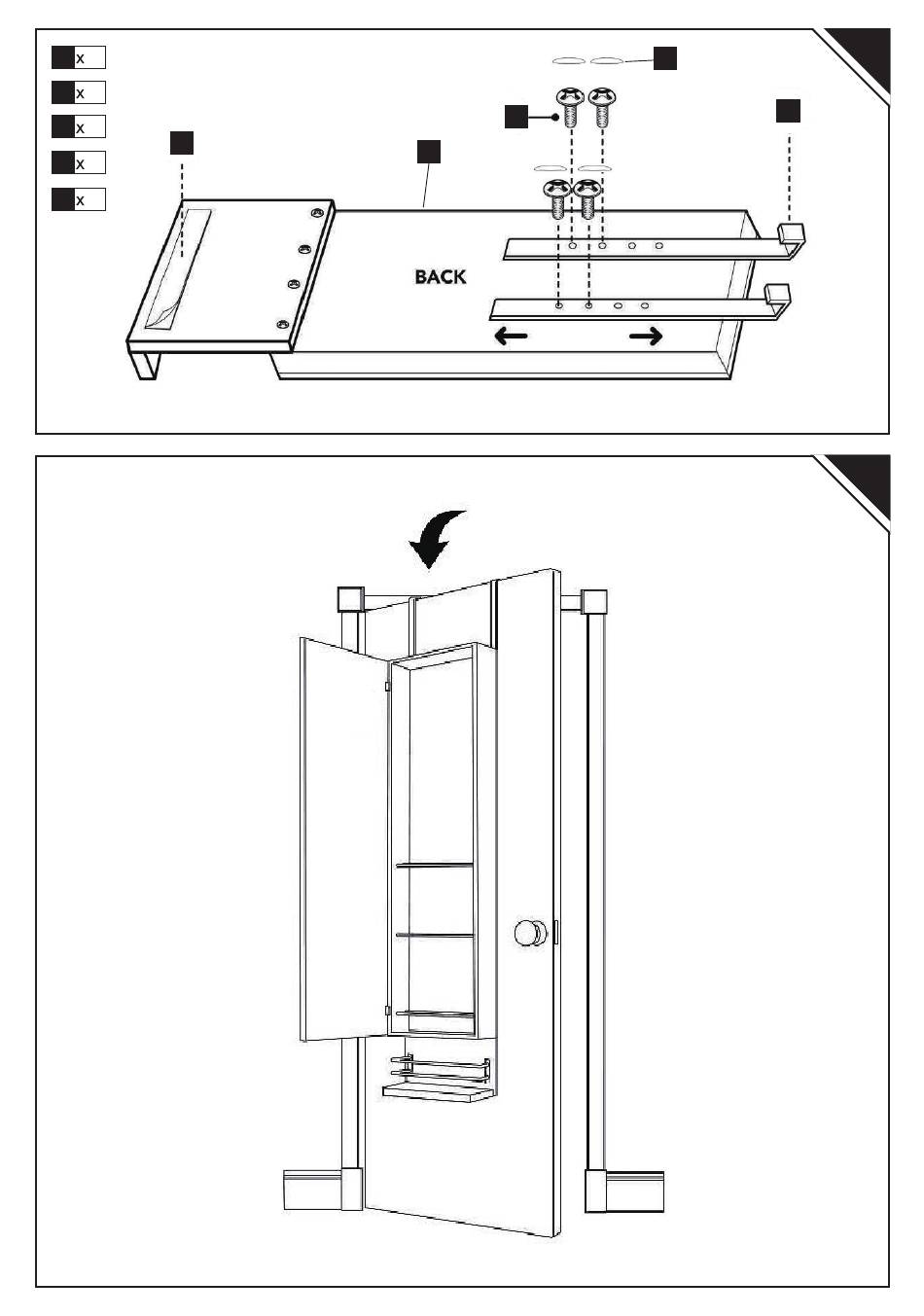 x
x
x
x
x

BACK