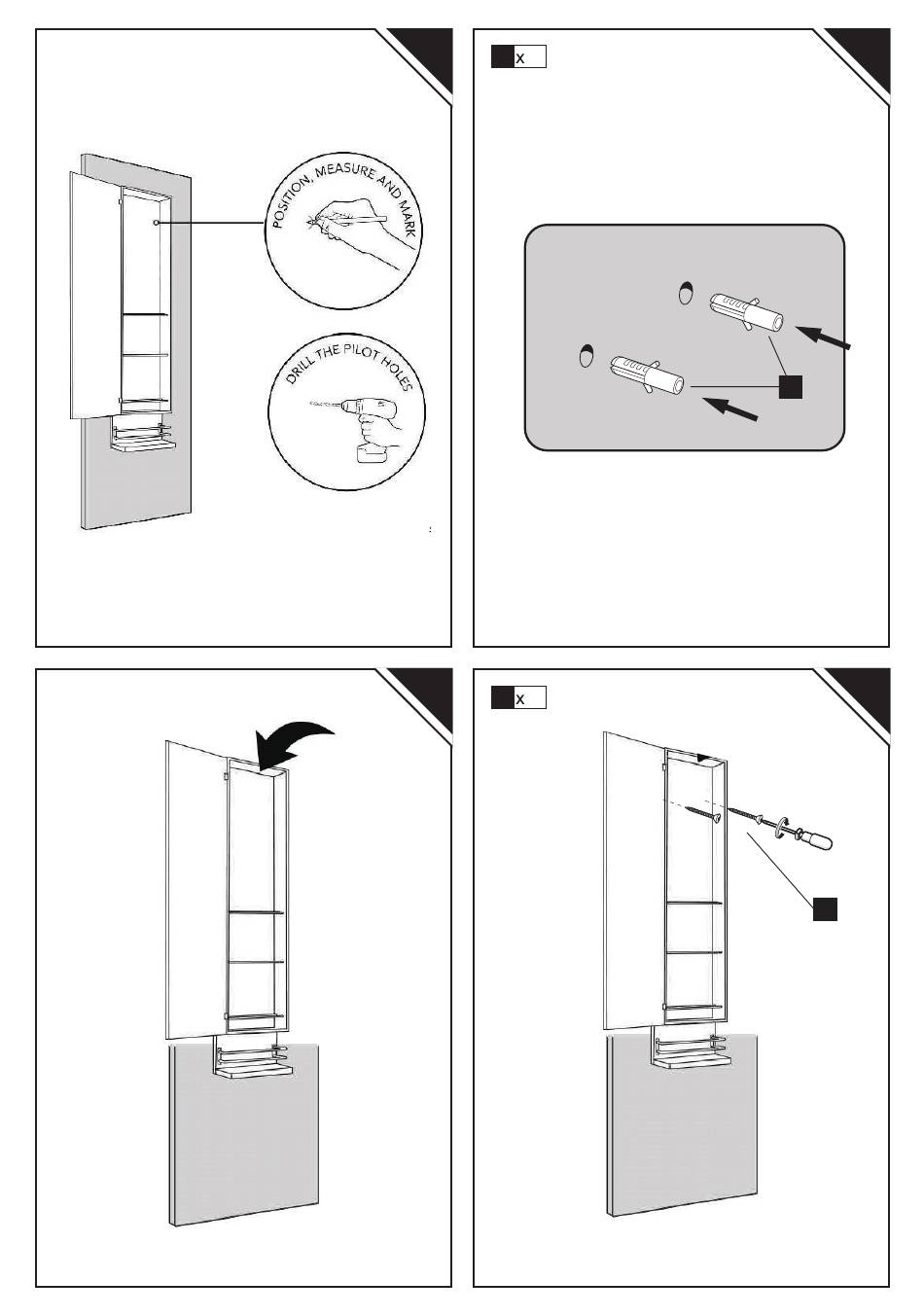 POSITION, MEASURE AND MARK

DRILL THE PILOT HOLES

x

x