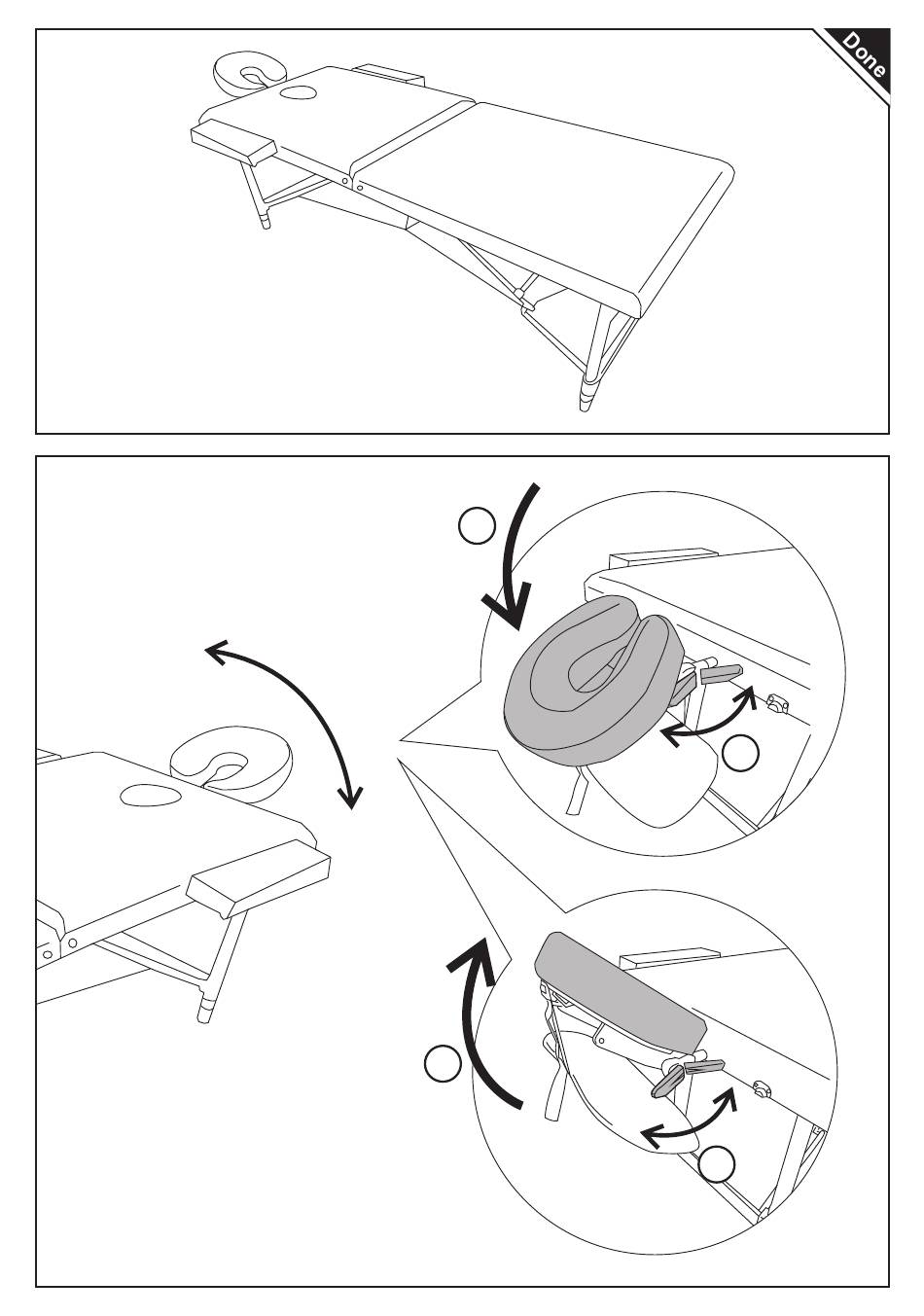 Done