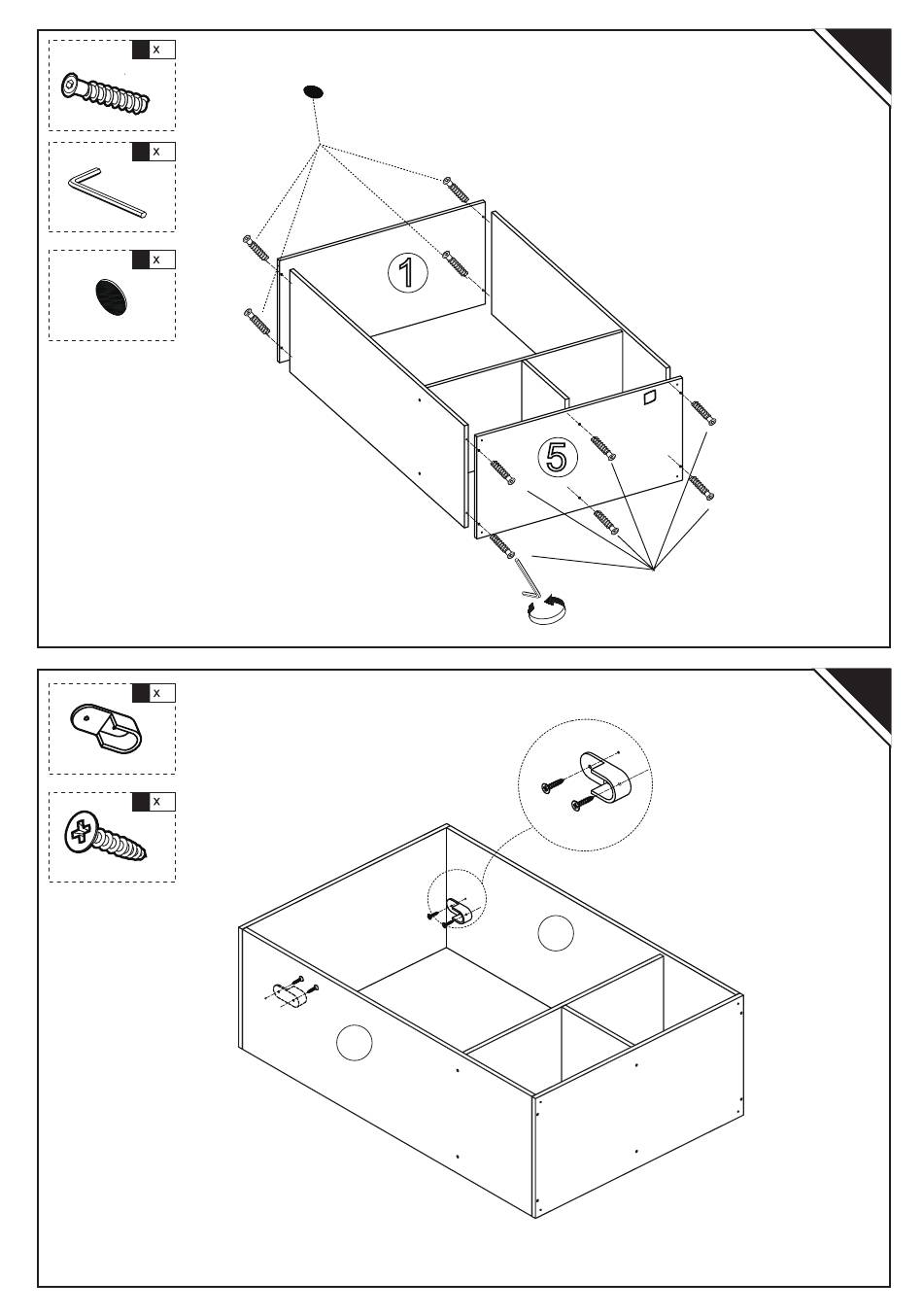 x

x

x

1

5

x

x