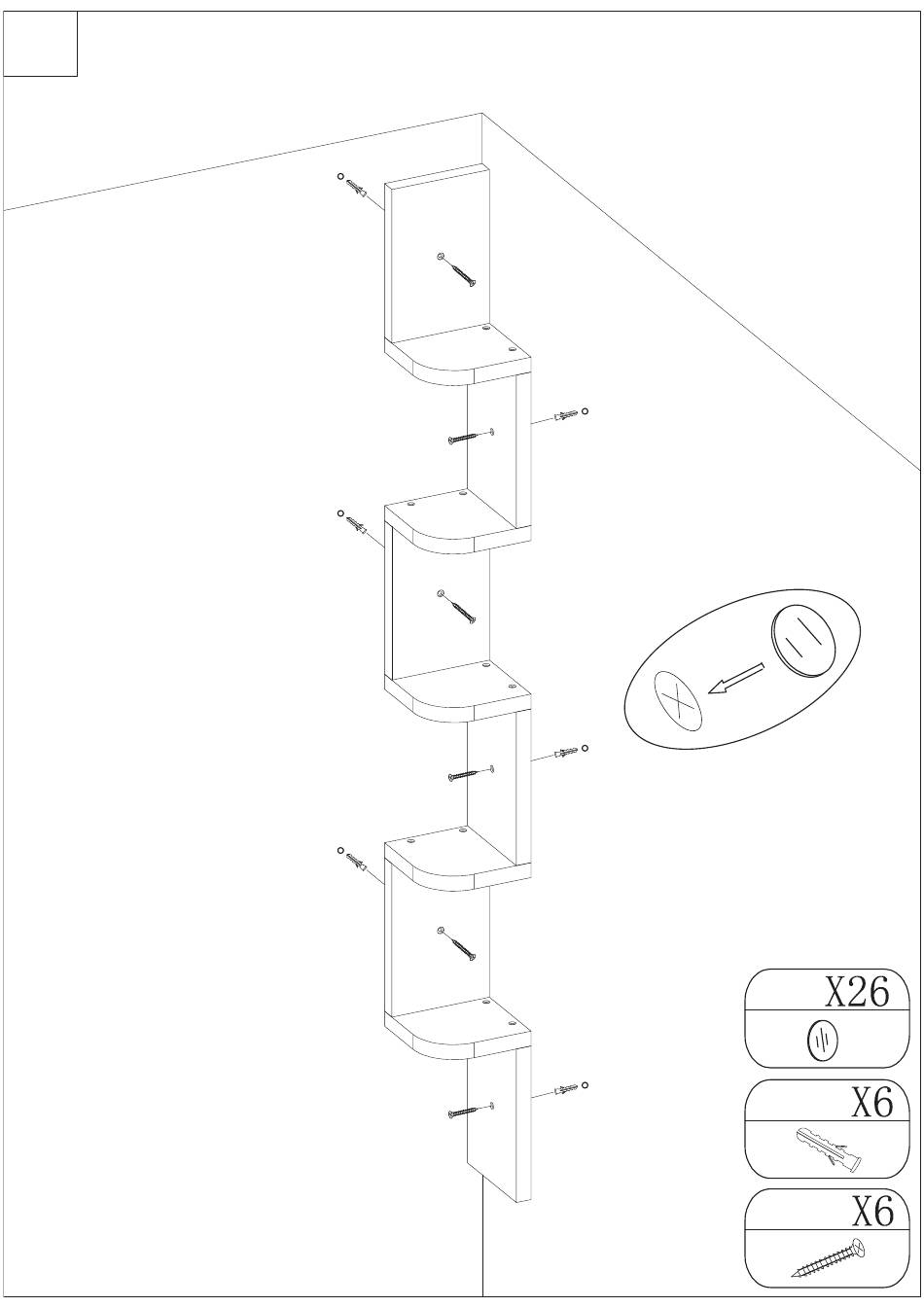 X26

X6

X6