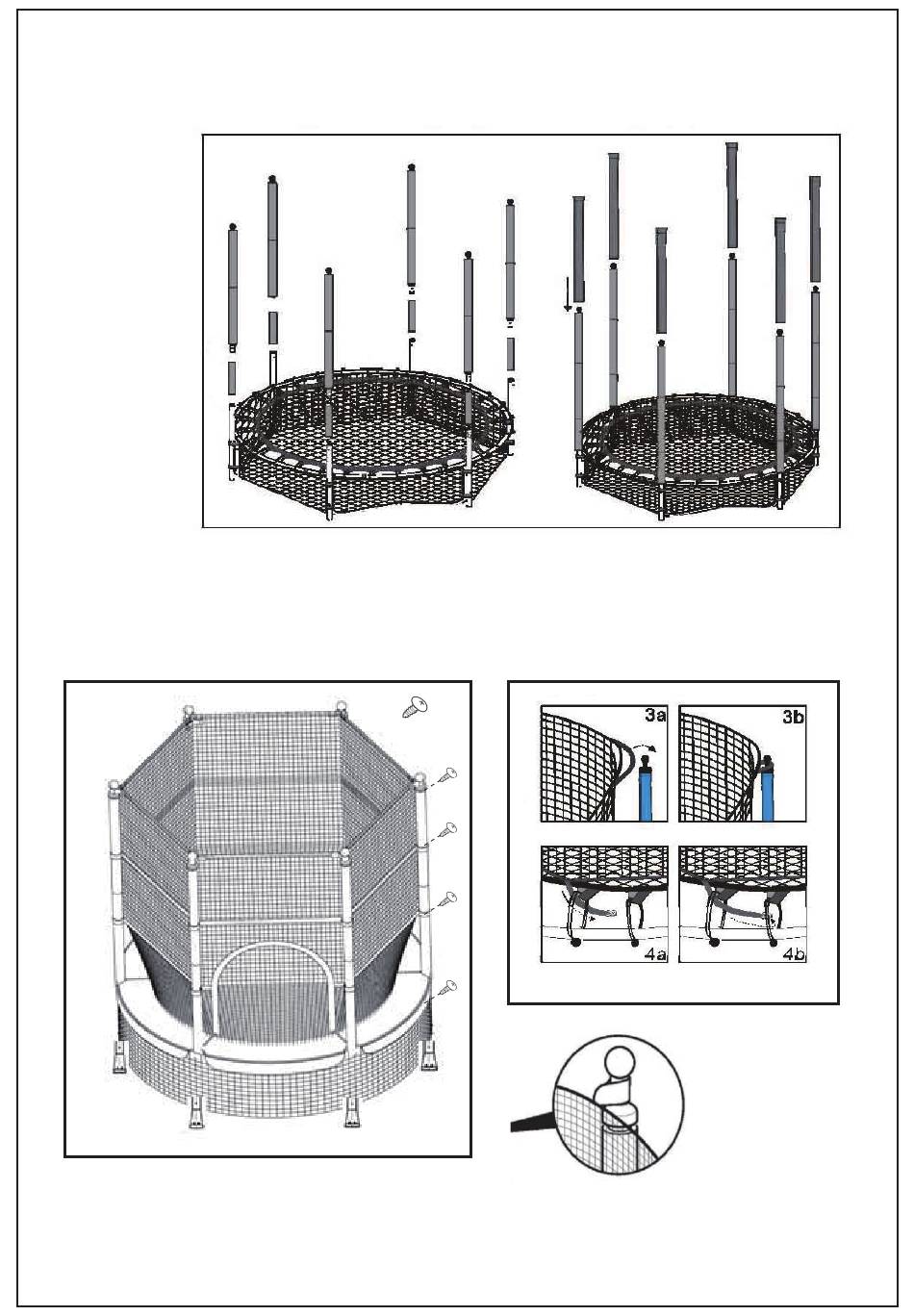 3a

3b

4a

4b