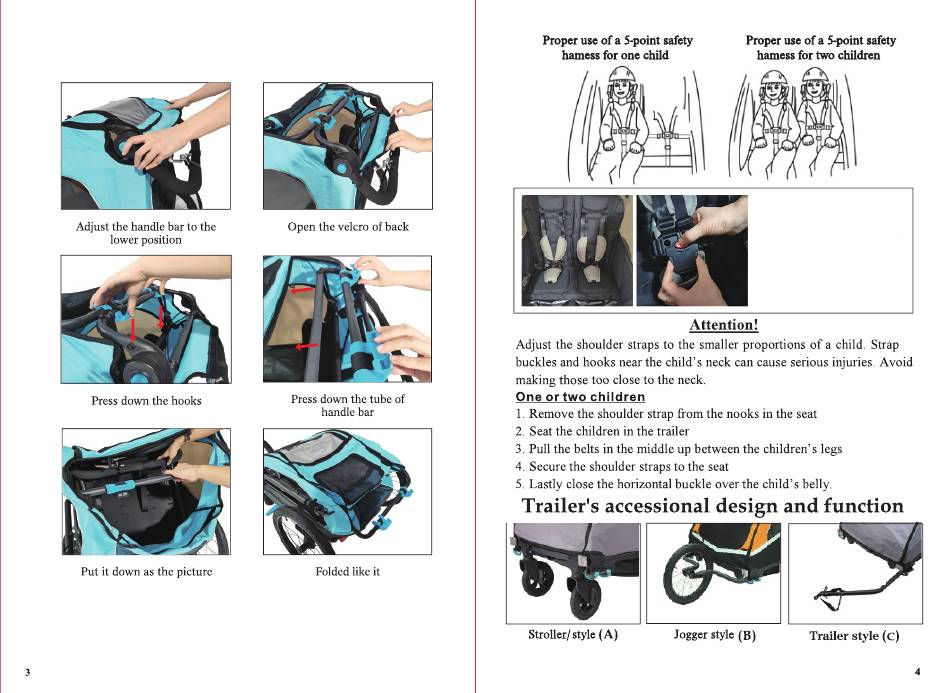 Adjust the handle bar to the lower position

Open the velcro of back

Press down the hooks

Press down the tube of handle bar

Put it down as the picture

Folded like it

3

Proper use of a 5-point safety hamess for one child

Proper use of a 5-point safety hamess for two children

Attention!

Adjust the shoulder straps to the smaller proportions of a child. Strap buckles and hooks near the child's neck can cause serious injuries. Avoid making those too close to the neck.

One or two children

1. Remove the shoulder strap from the nooks in the seat
2. Seat the children in the trailer
3. Pull the belts in the middle up between the children's legs
4. Secure the shoulder straps to the seat
5. Lastly close the horizontal buckle over the child's belly.

Trailer's accessional design and function

Stroller/ style (A)

Jogger style (B)

Trailer style (C)

4