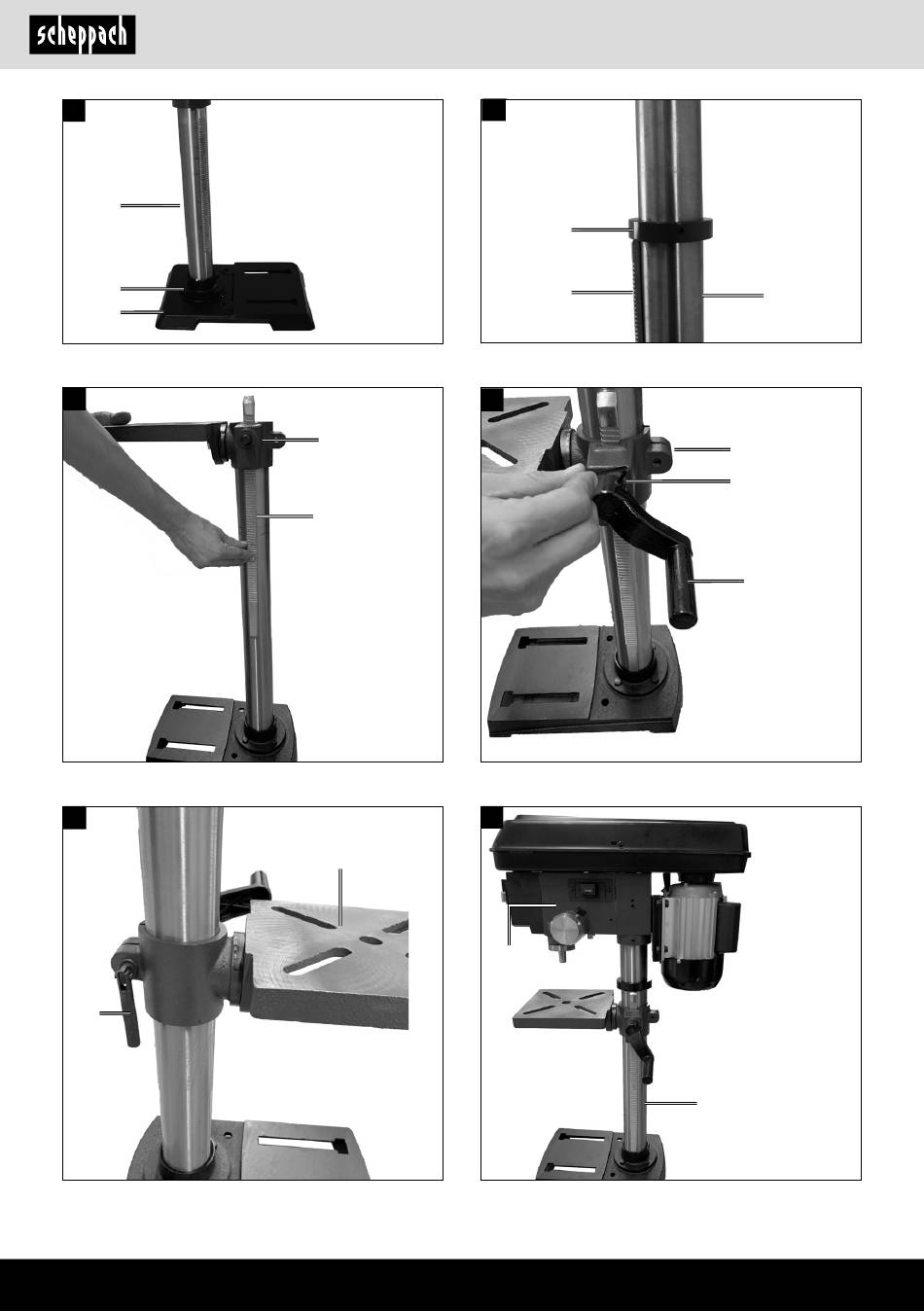 scheppach