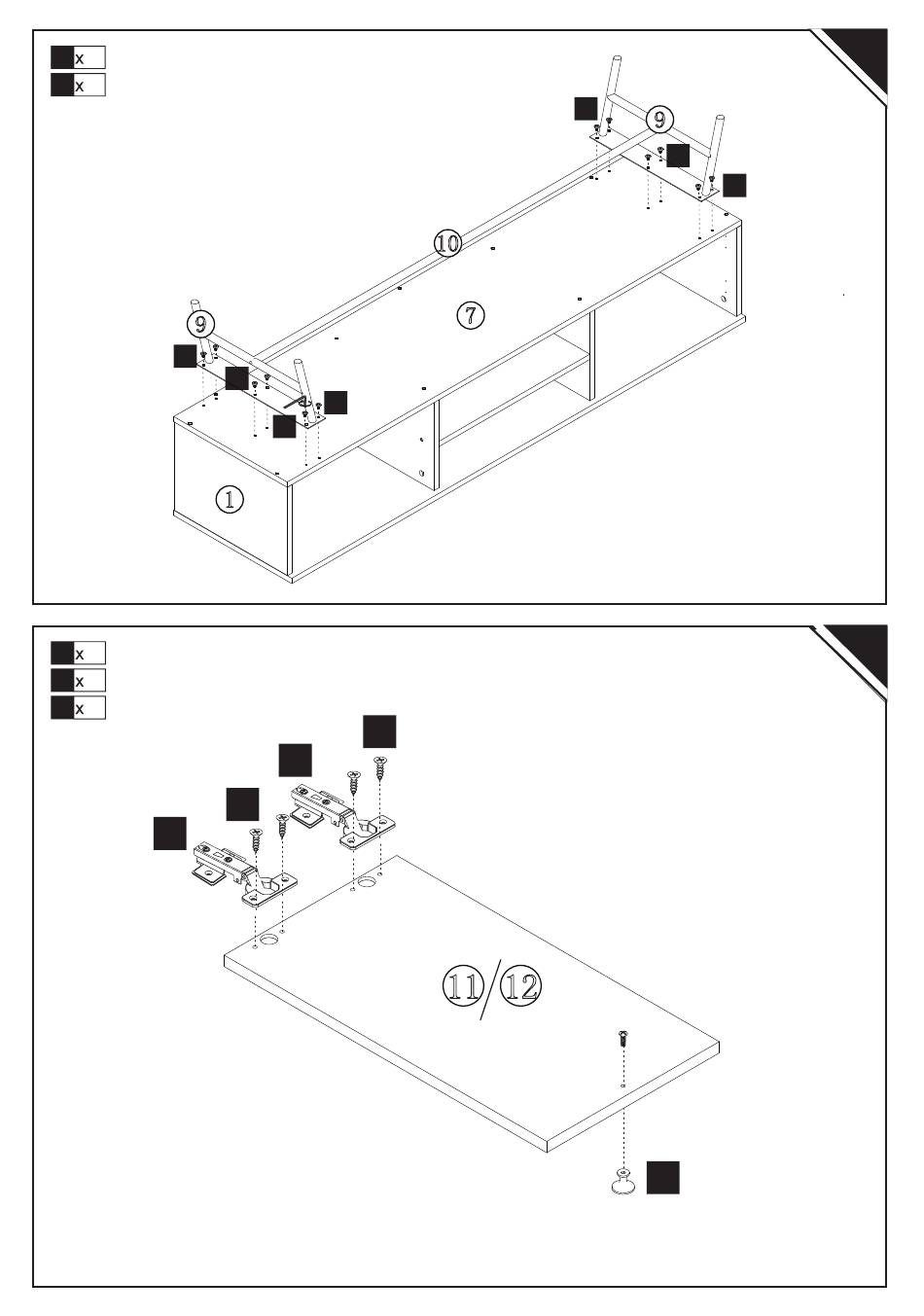 x
x

9
10
7
9
1

x
x
x

11/12