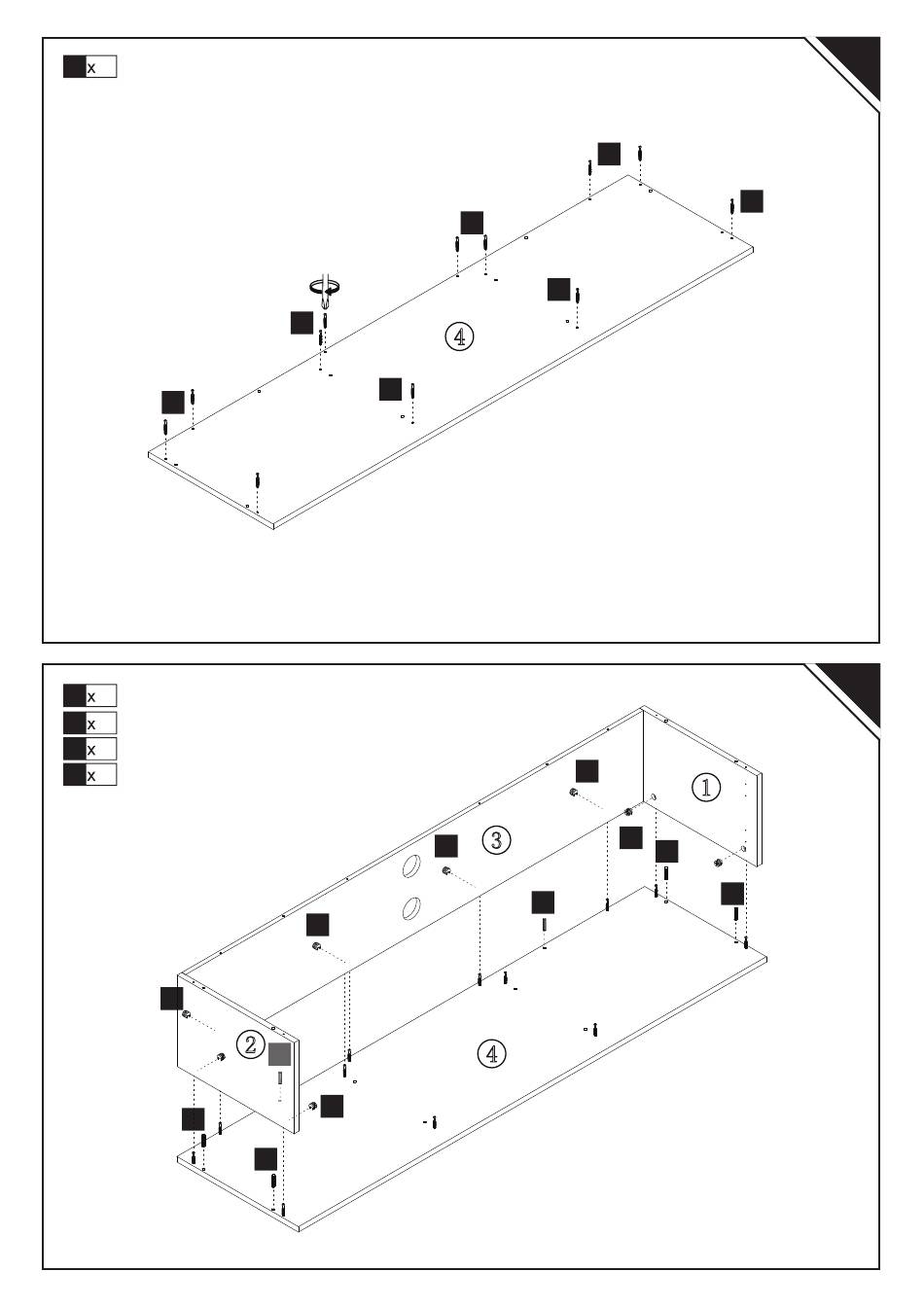 x

④

x
x
x
x

①

③

②

④