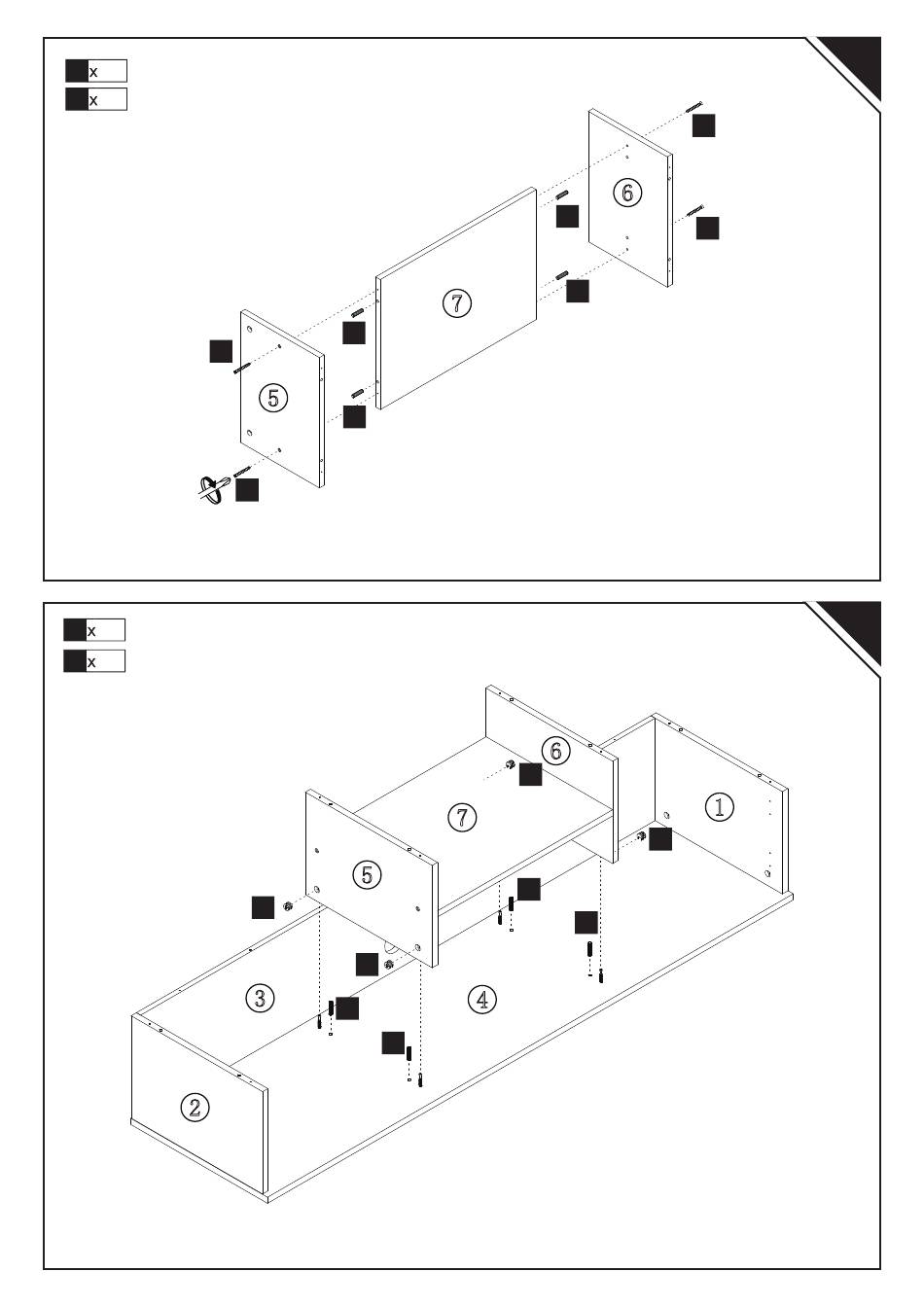 x
x

⑥
⑦
⑤

x
x

⑥
⑦
①
⑤
③
④
②