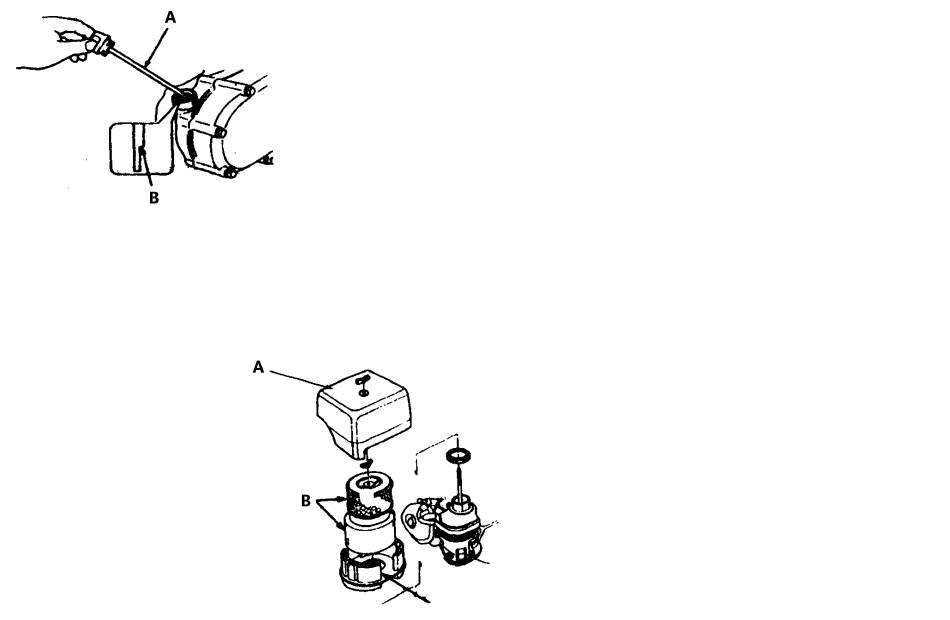 A

B

A

B