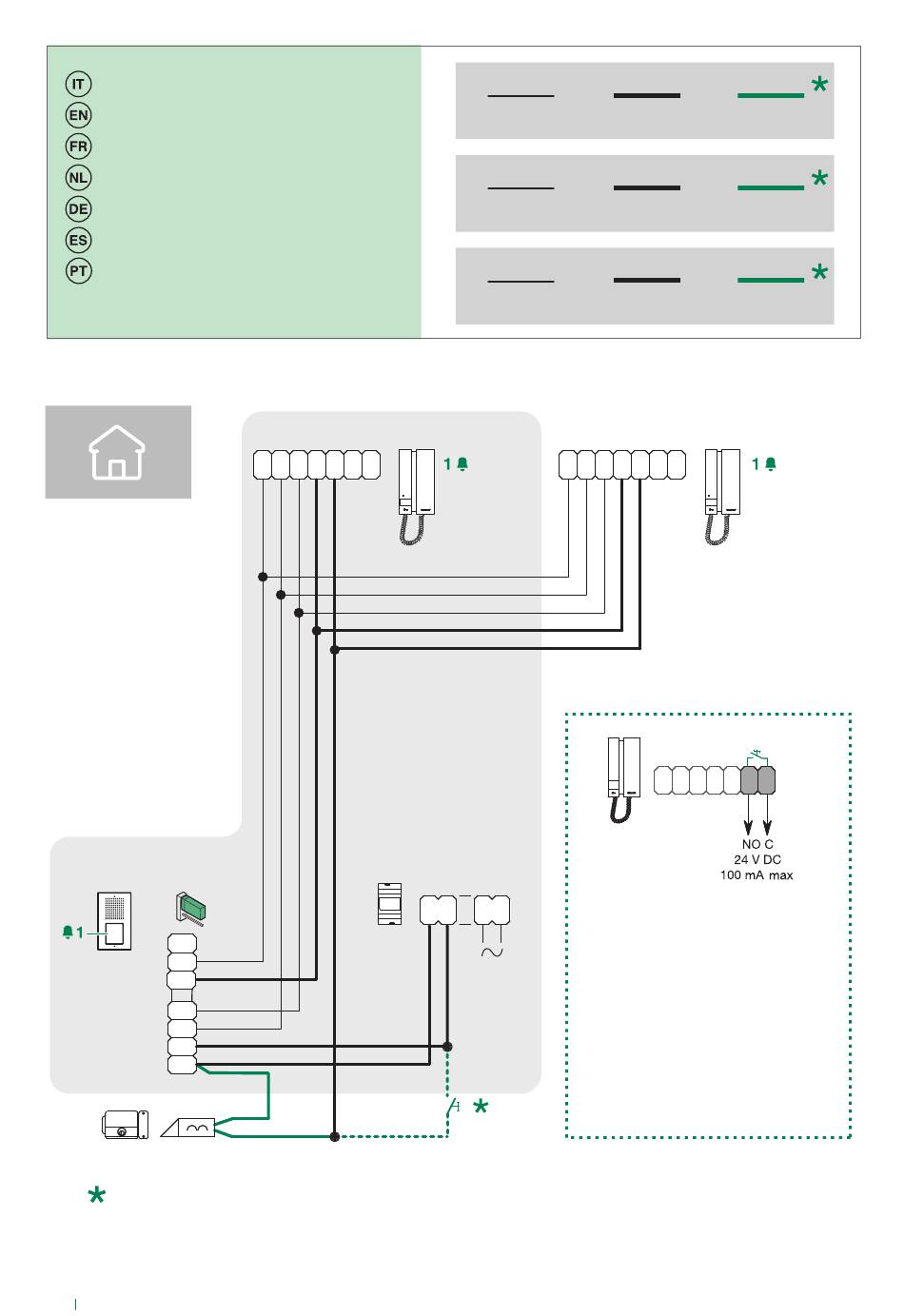 IT
EN
FR
NL
DE
ES
PT

*
*
*

1
1

NO C
24 V DC
100 mA max

1

*

*