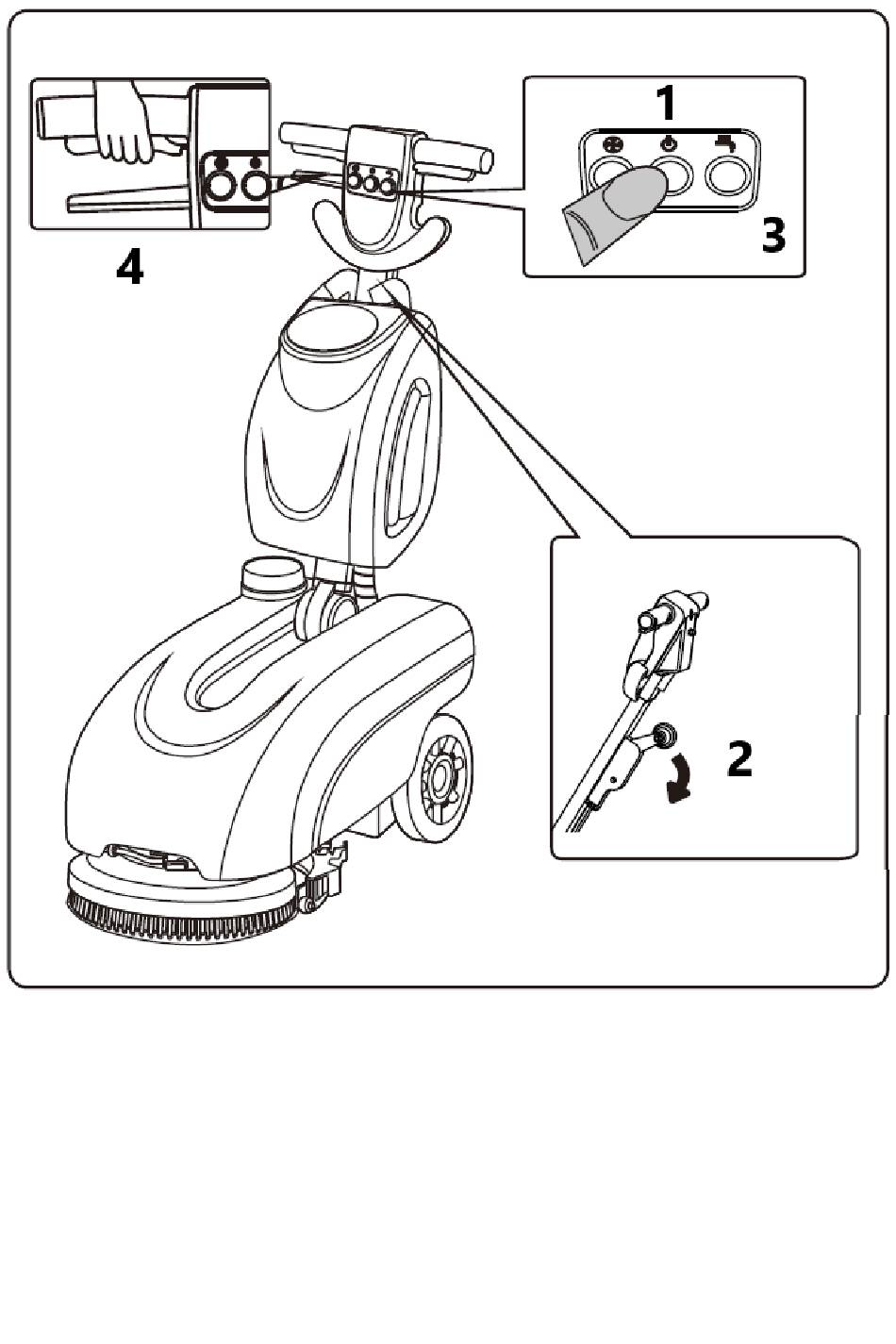 4

1

3

2