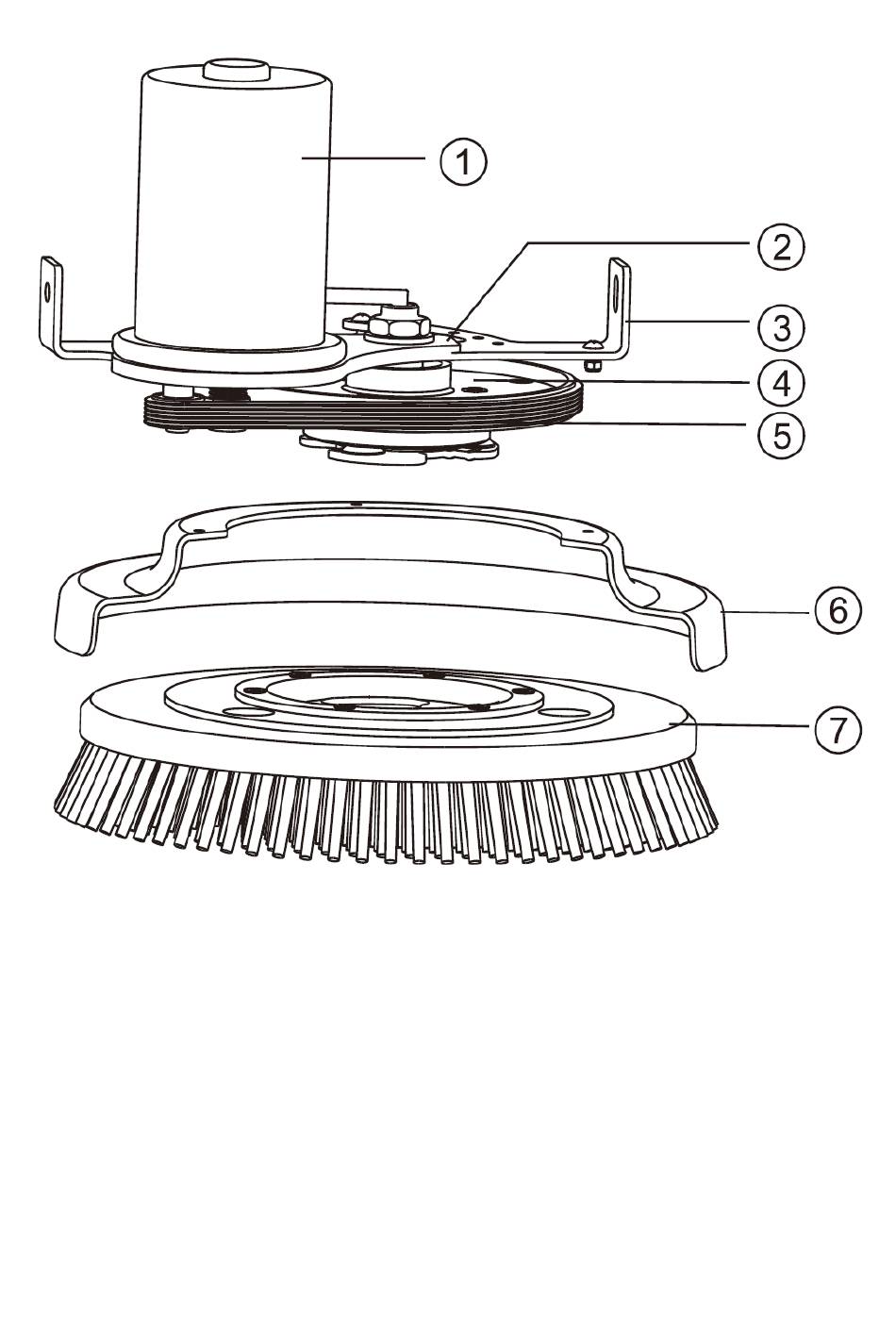 1
2
3
4
5
6
7