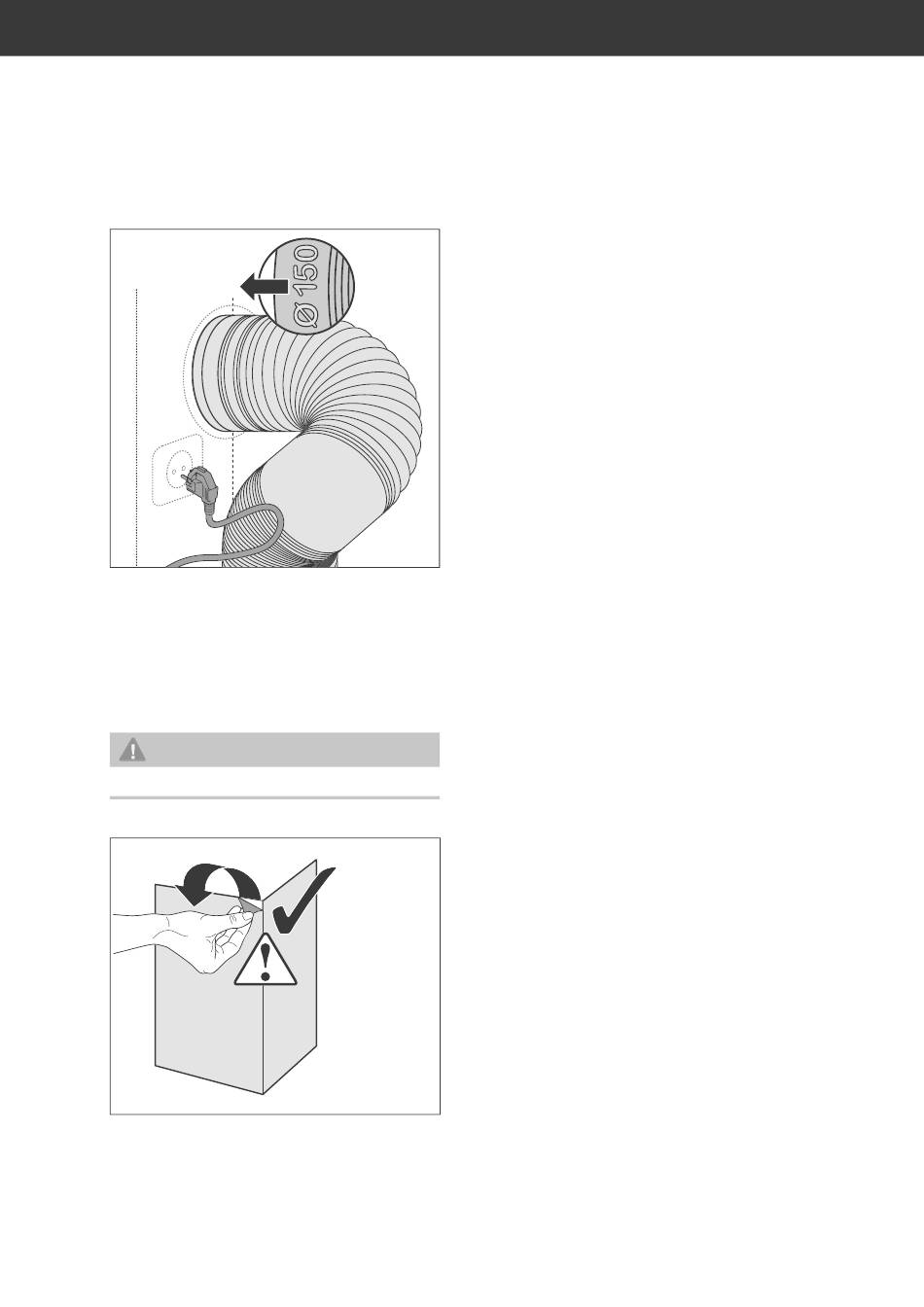 Ø 150