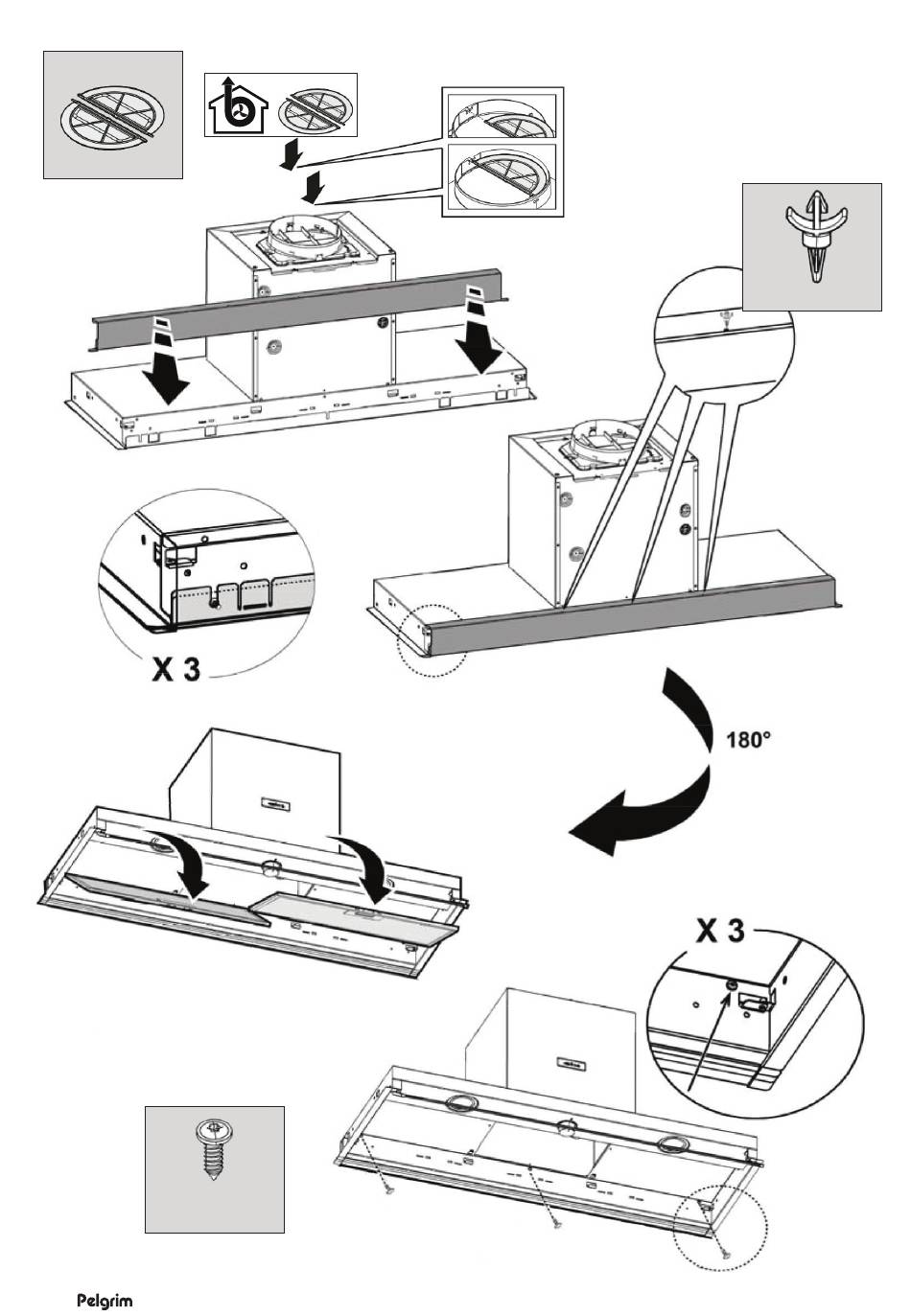 X 3

180°

X 3

Pelgrim