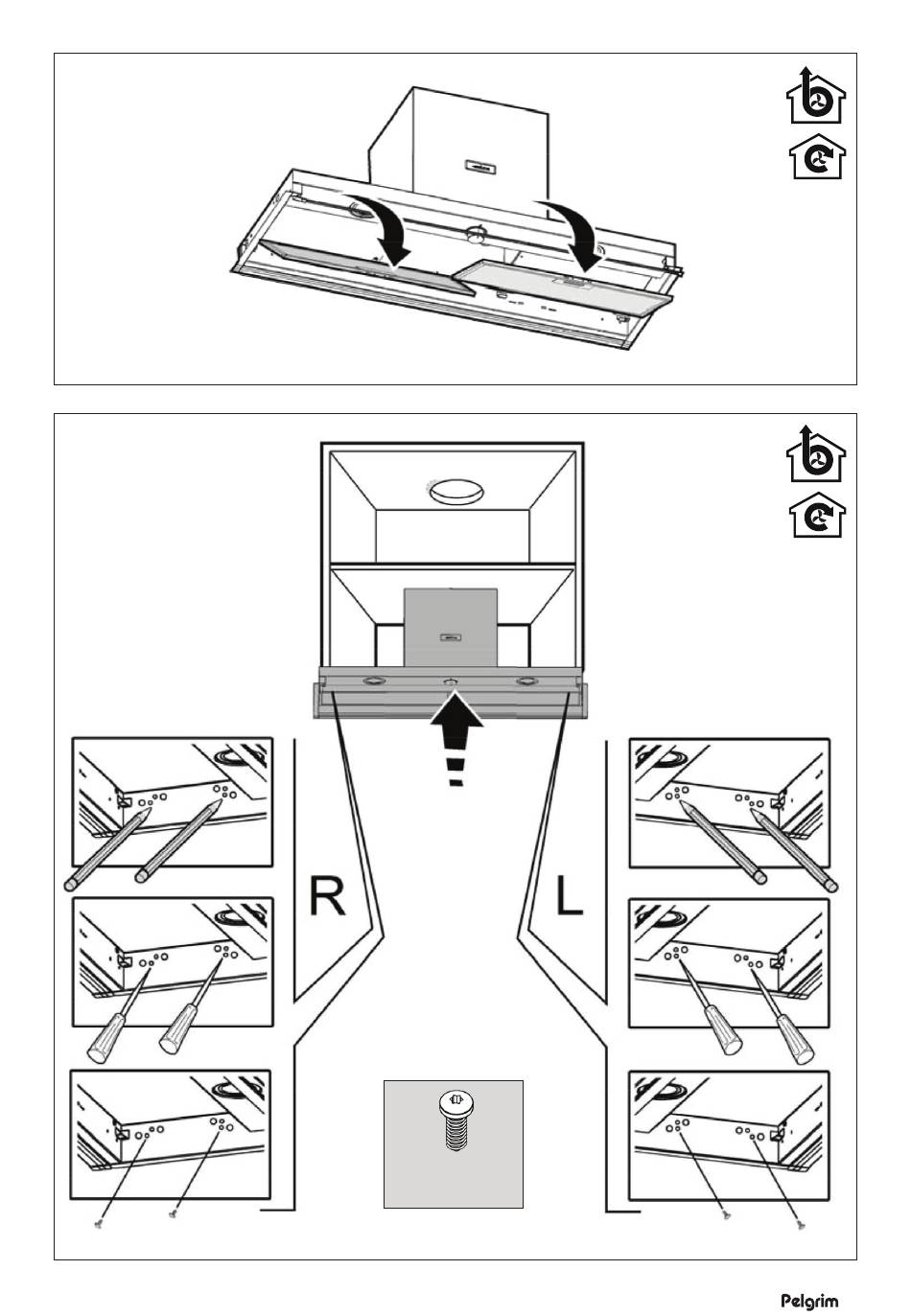 R

L

Pelgrim