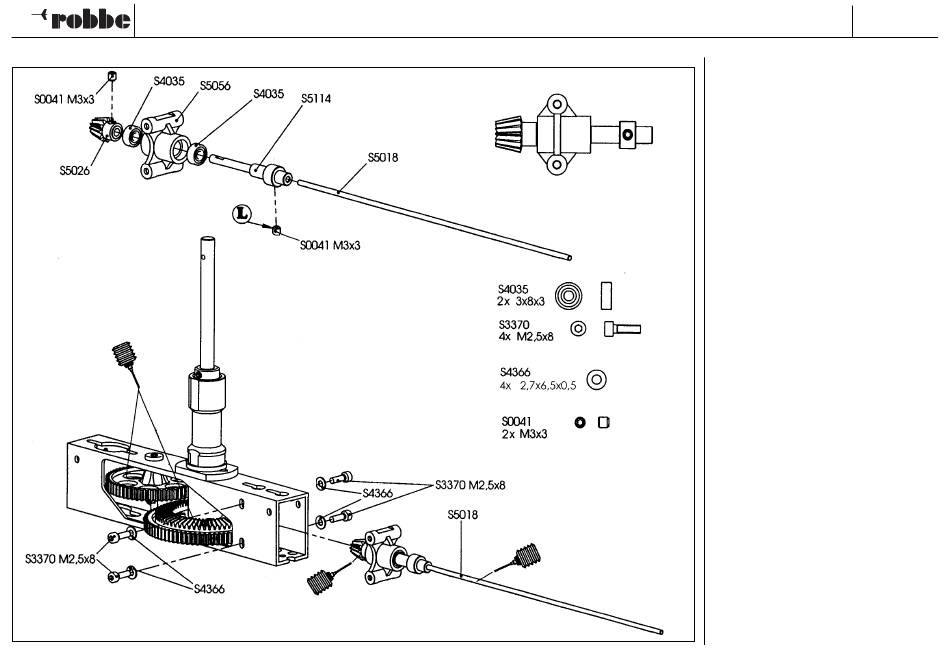 robbe

S0041 M3x3
S4035
S5056
S4035
S5114
S5026
S5018
L
S0041 M3x3

S4035
2x 3x8x3
S3370
4x M2,5x8
S4366
4x 2,7x6,5x0,5
S0041
2x M3x3

S4366
S3370 M2,5x8
S5018
S3370 M2,5x8
S4366