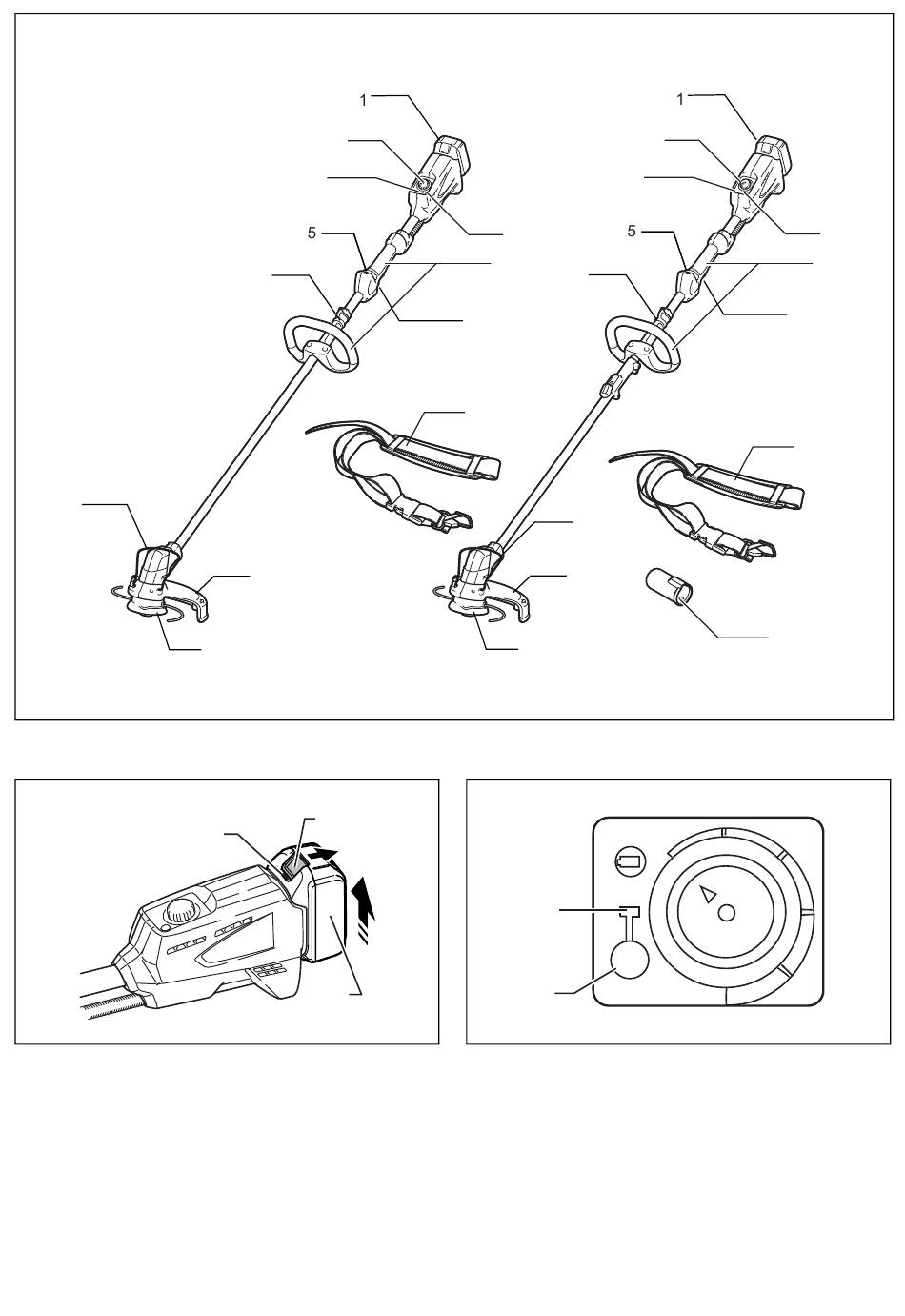 1
5
1
5