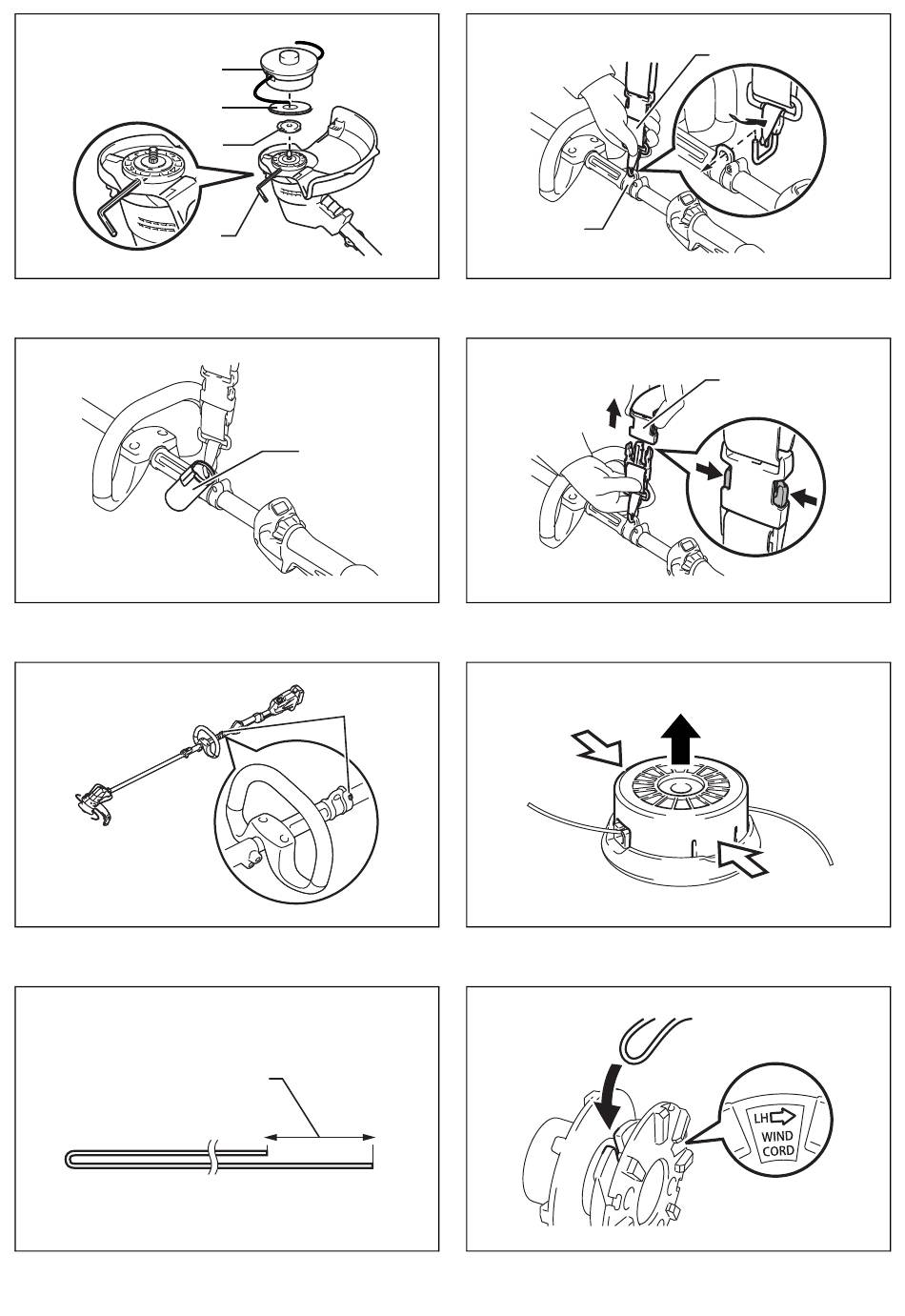 LH
WIND
CORD