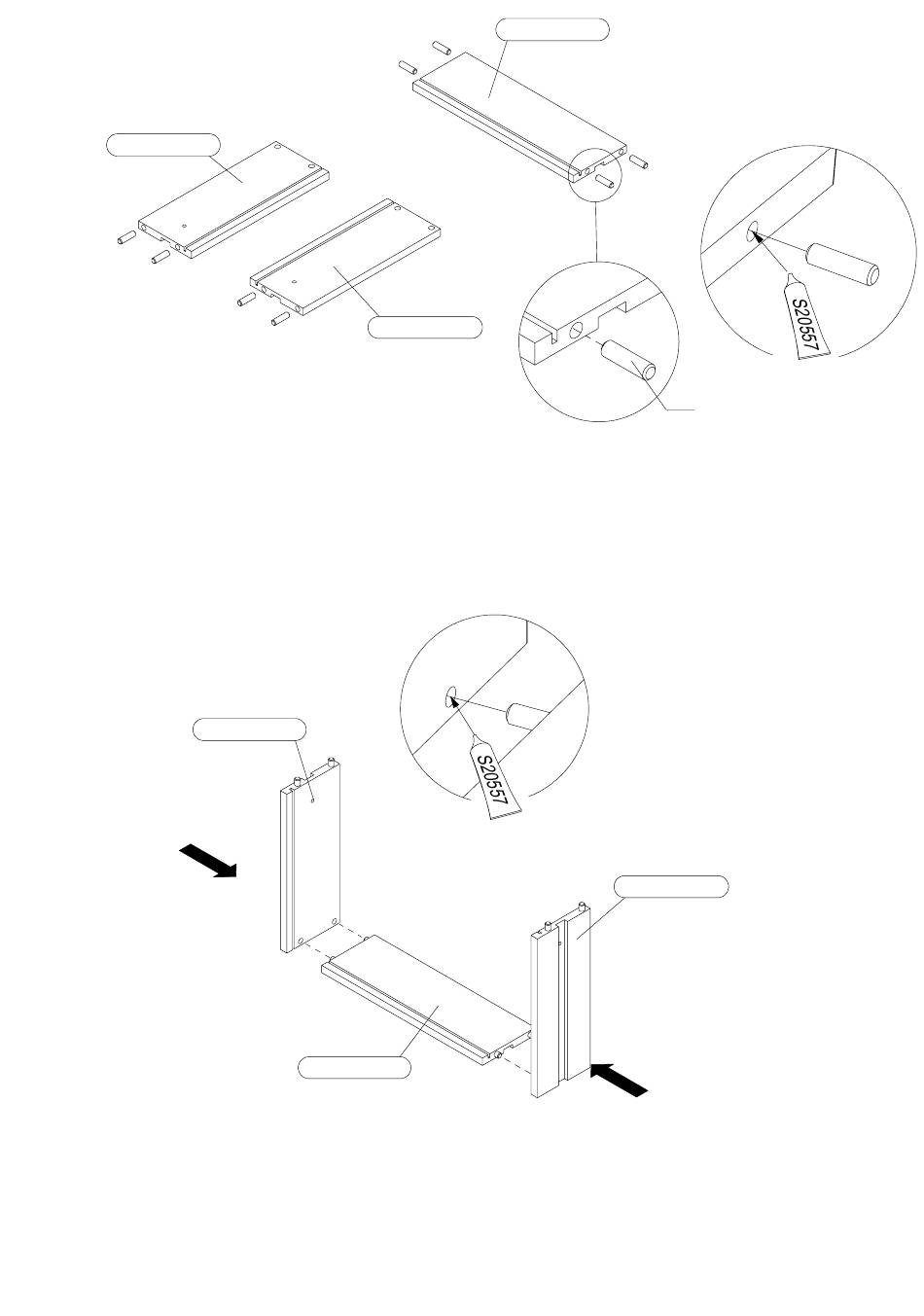 S20557

S20557