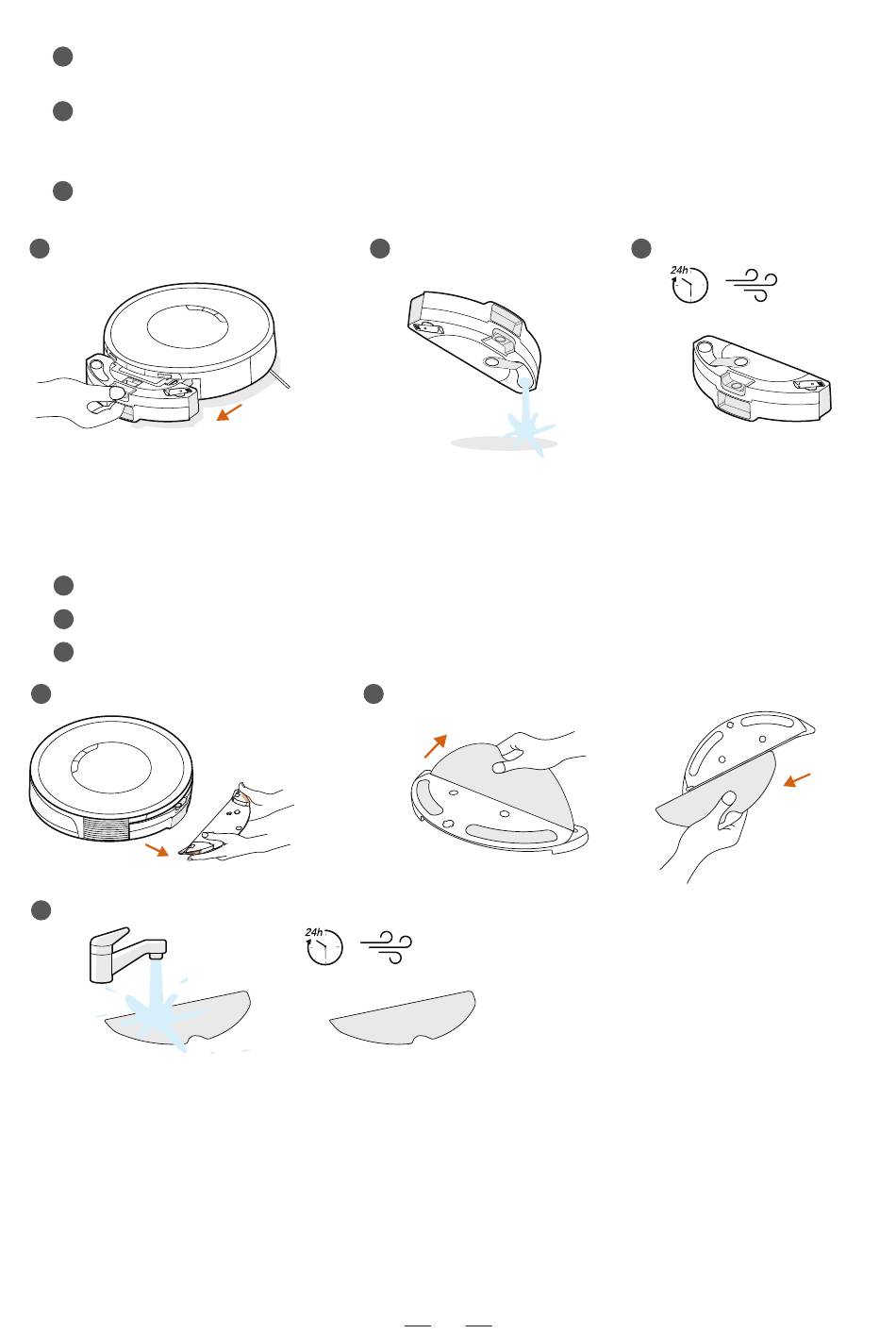 24h

24h