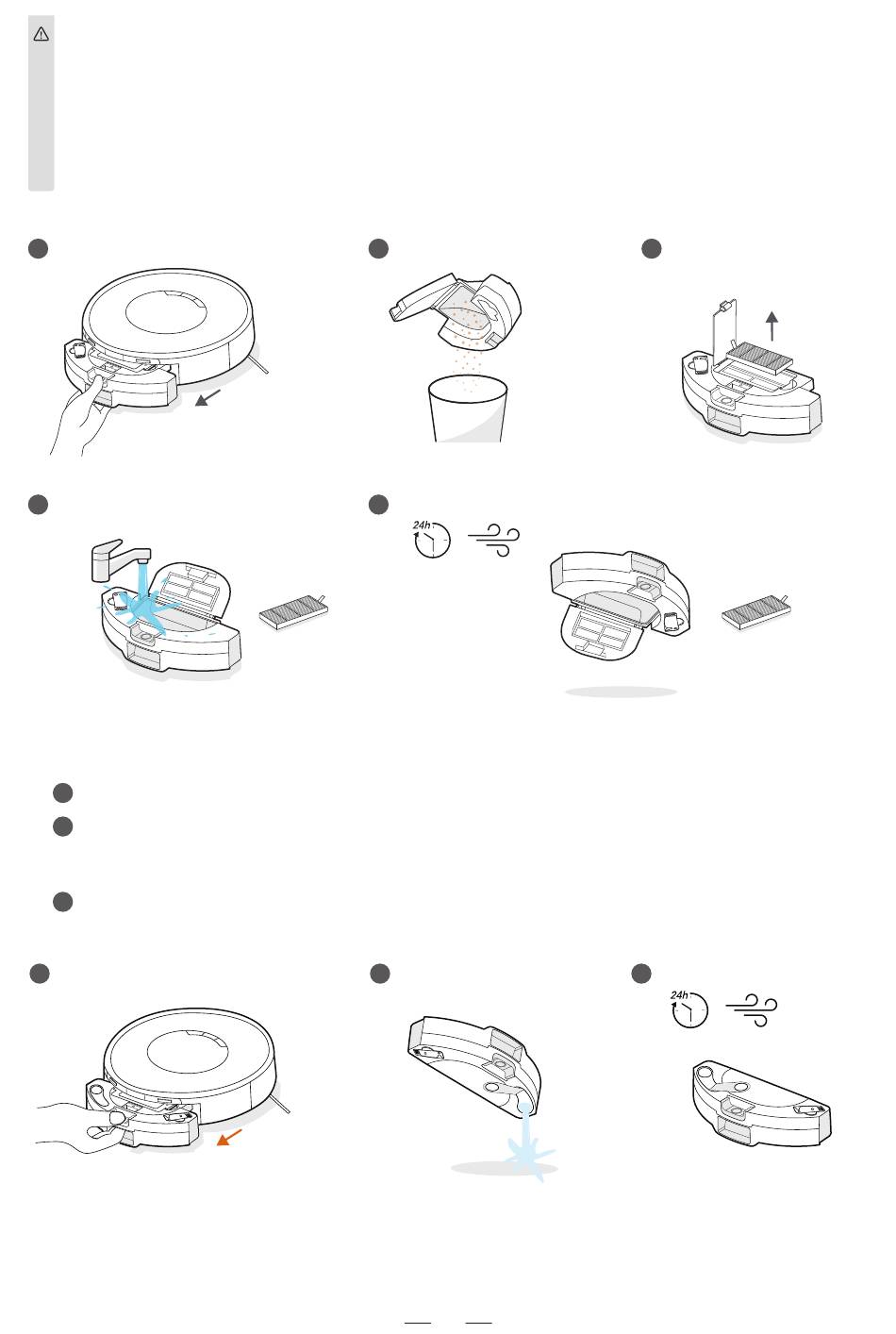 24h

24h