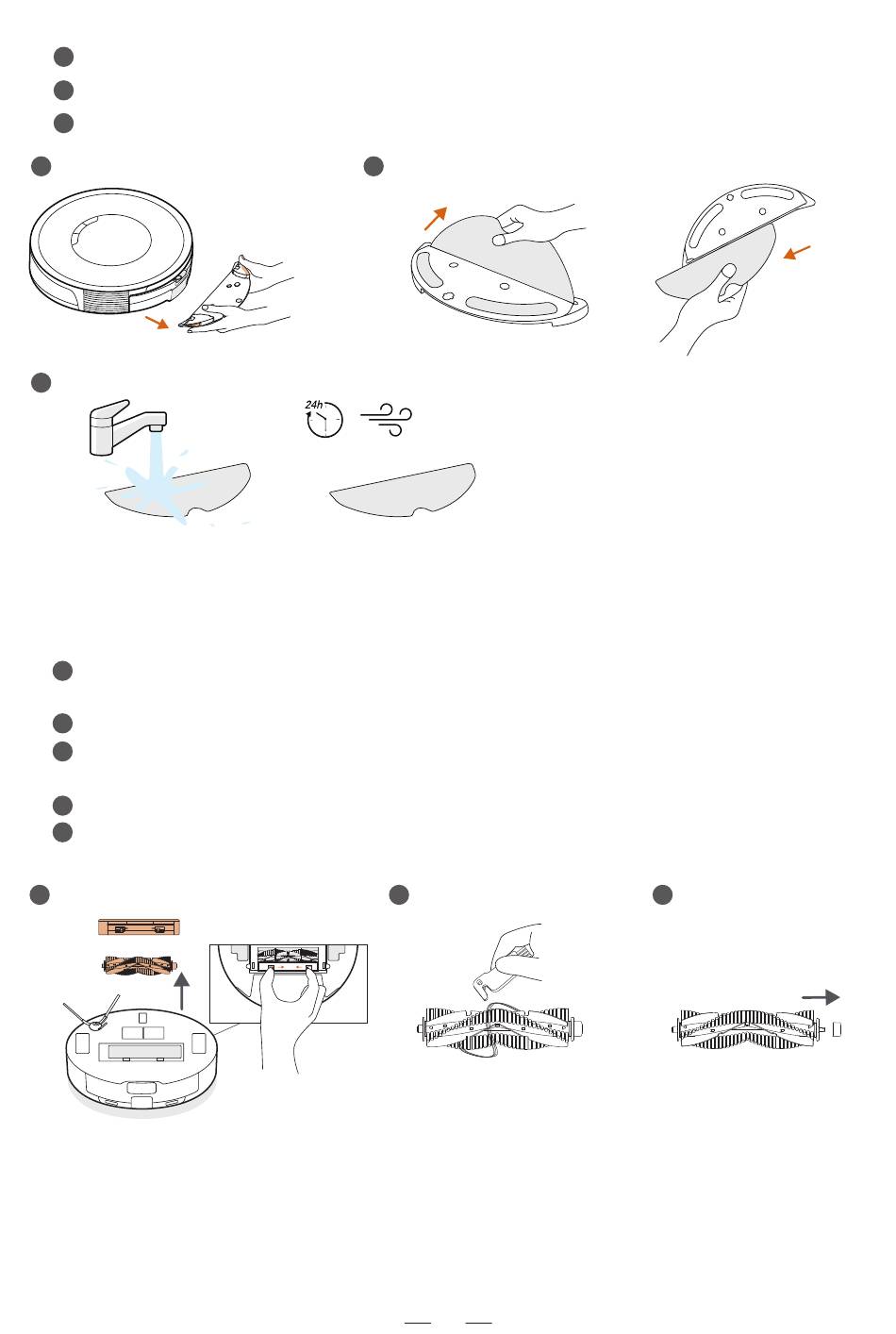 24h